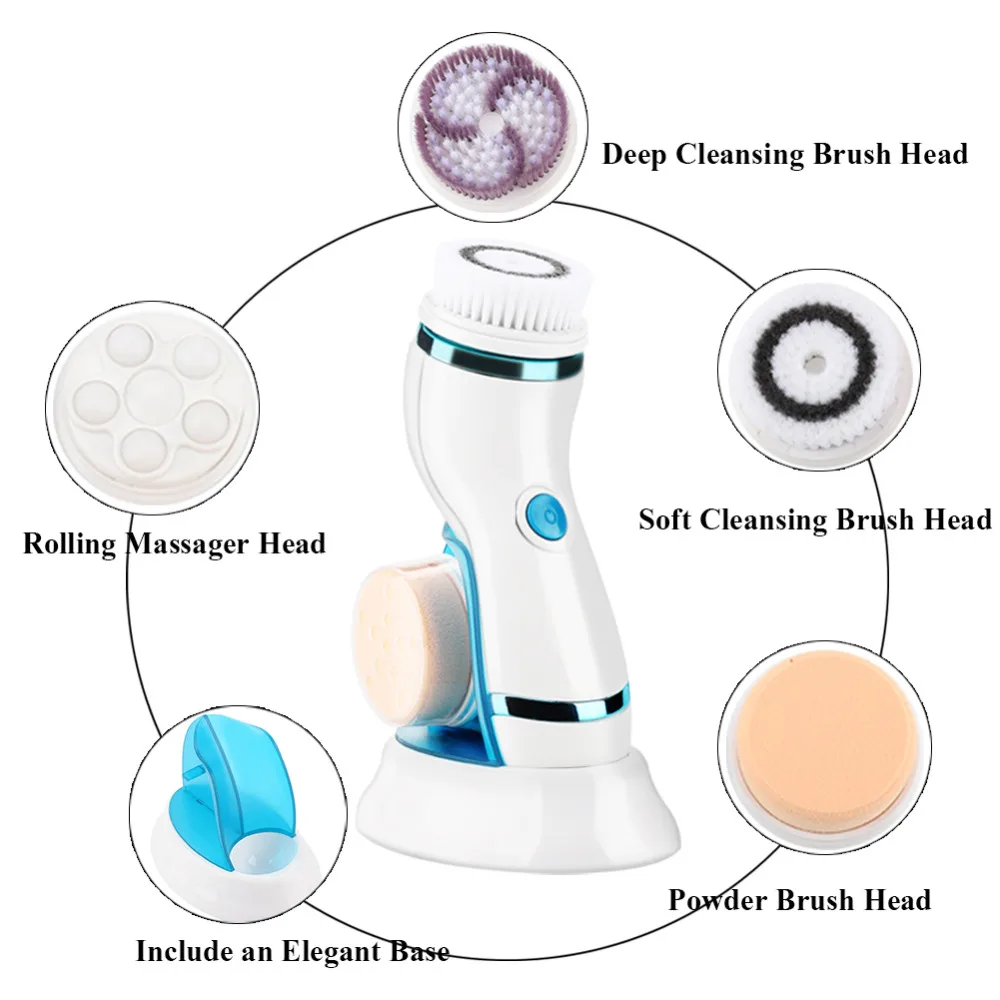 Deep Cleansing Brush Head

Rolling Massager Head

Soft Cleansing Brush Head

Powder Brush Head

Include an Elegant Base