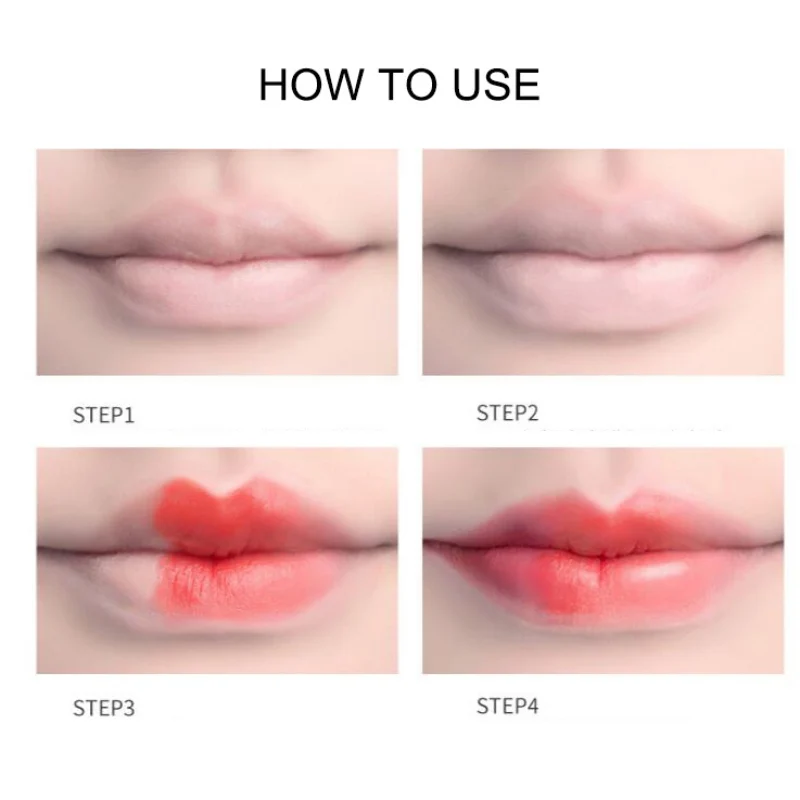 HOW TO USE

STEP1

STEP2

STEP3

STEP4