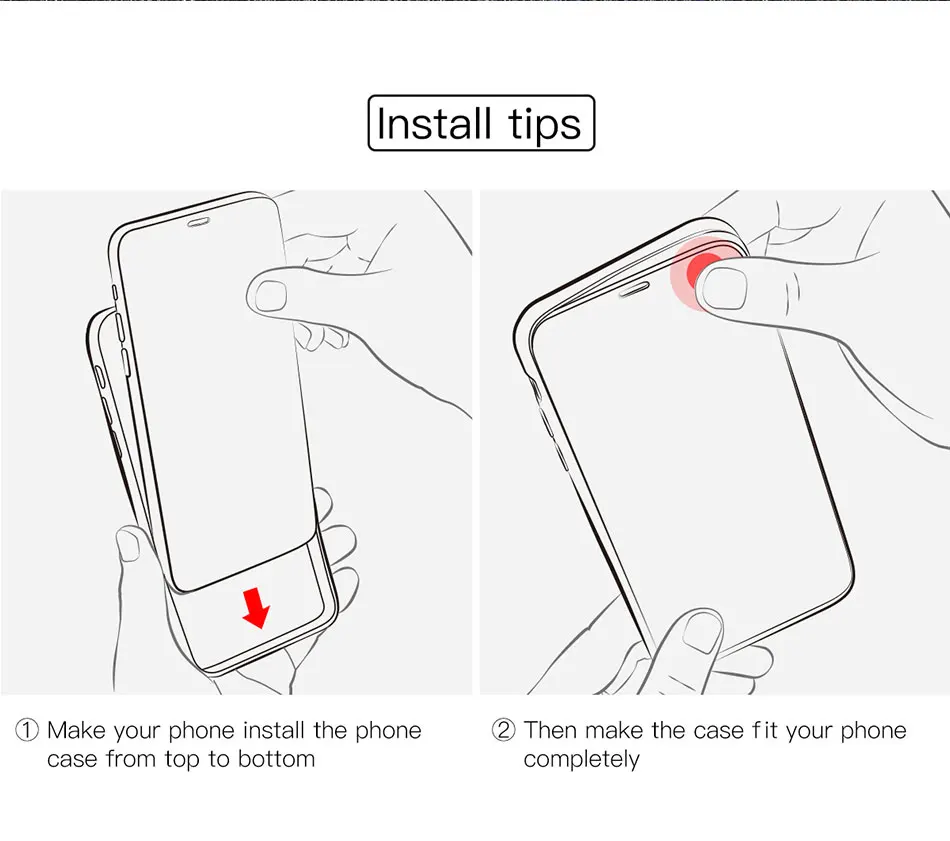 Install tips

① Make your phone install the phone case from top to bottom

② Then make the case fit your phone completely