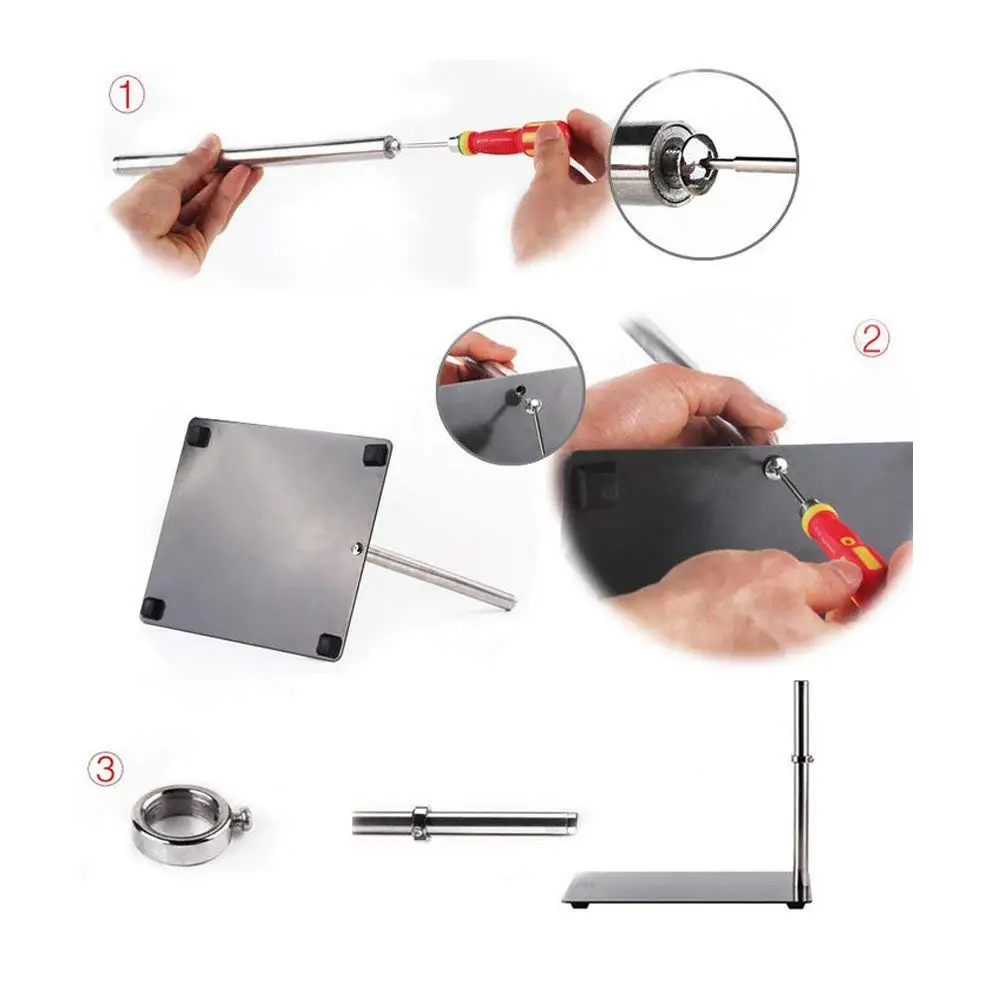 ①

②

③