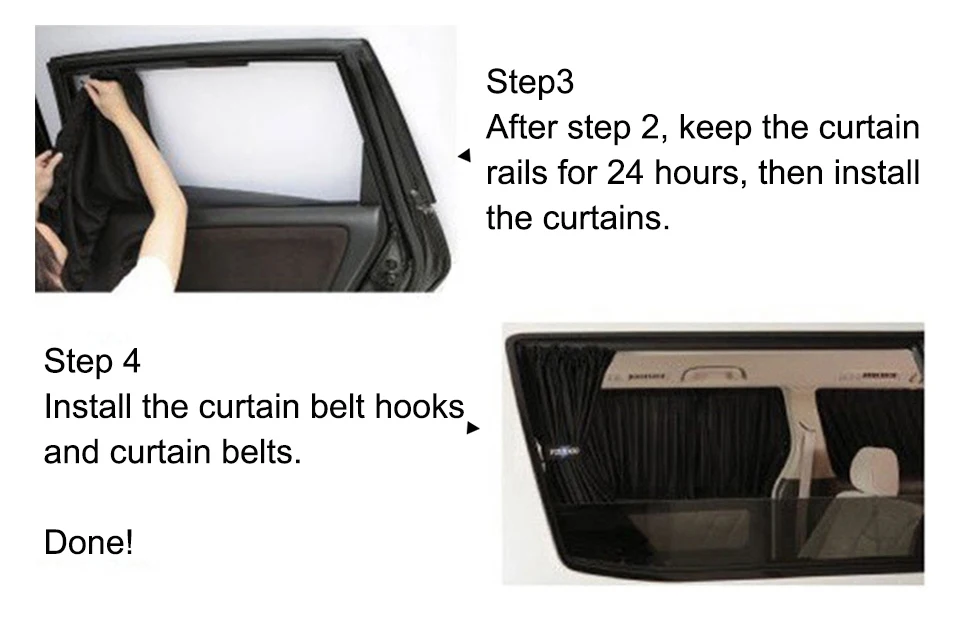 Step3
After step 2, keep the curtain rails for 24 hours, then install the curtains.

Step 4
Install the curtain belt hooks and curtain belts.

Done!