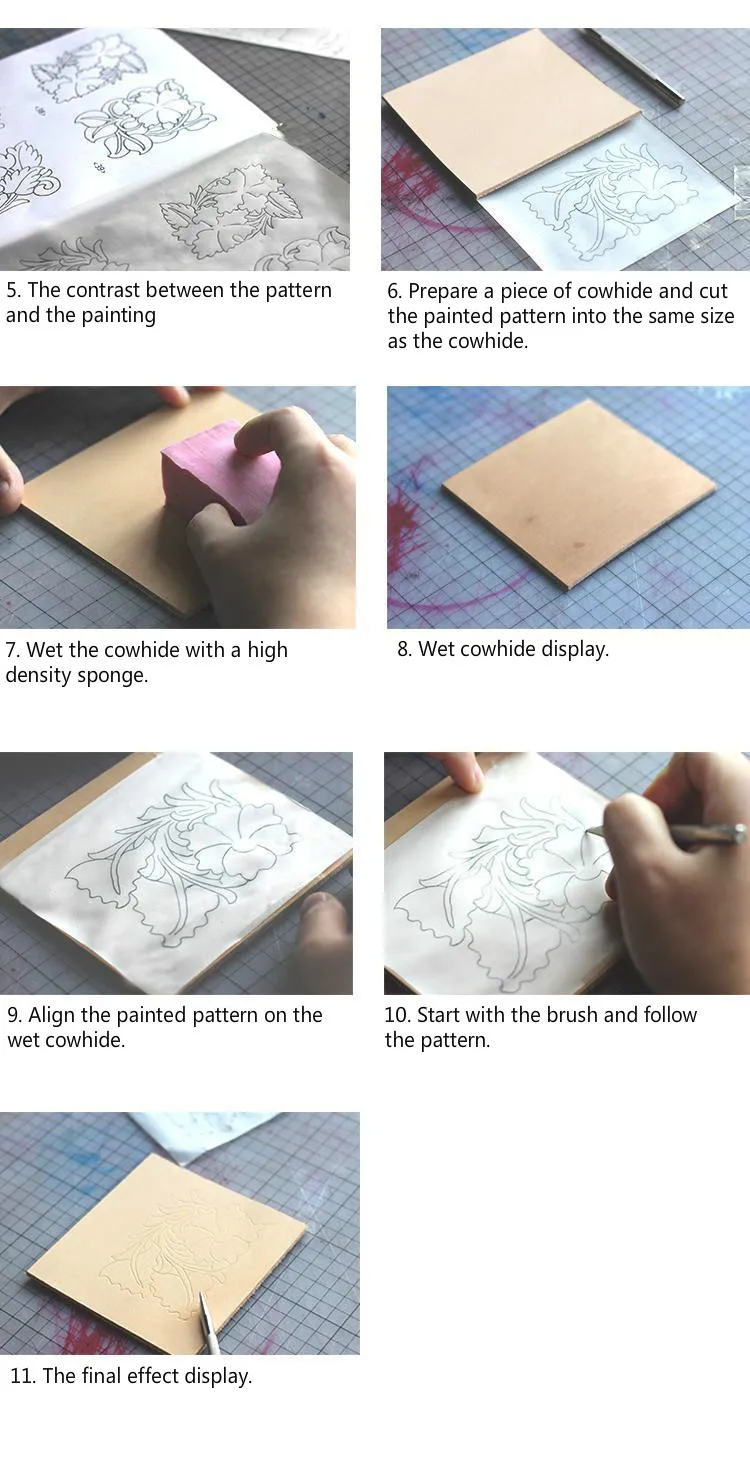 5. The contrast between the pattern and the painting

6. Prepare a piece of cowhide and cut the painted pattern into the same size as the cowhide.

7. Wet the cowhide with a high density sponge.

8. Wet cowhide display.

9. Align the painted pattern on the wet cowhide.

10. Start with the brush and follow the pattern.

11. The final effect display.