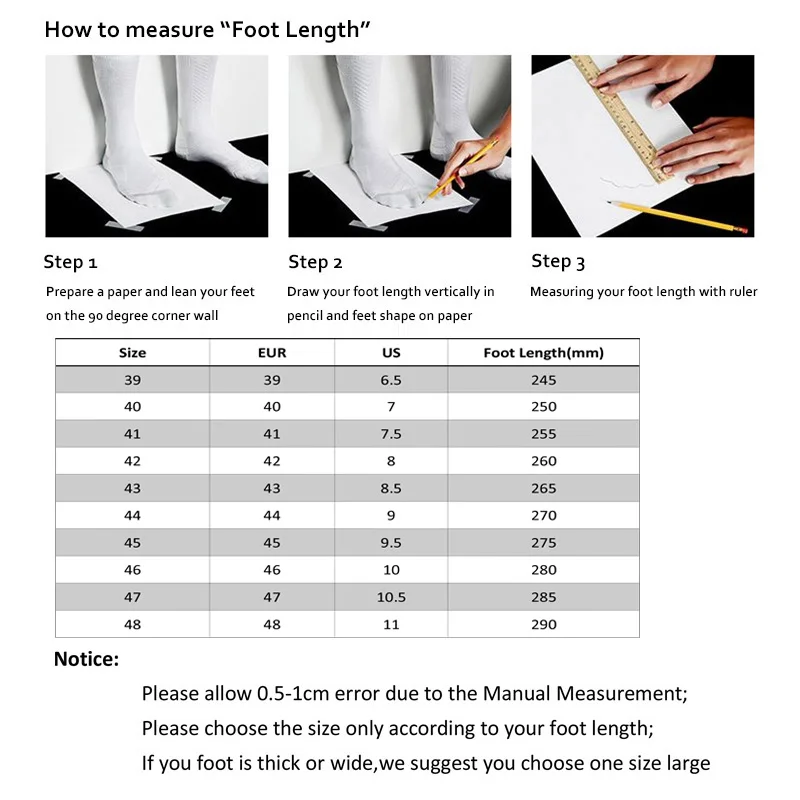 How to measure “Foot Length”

Step 1
Prepare a paper and lean your feet on the 90 degree corner wall

Step 2
Draw your foot length vertically in pencil and feet shape on paper

Step 3
Measuring your foot length with ruler

| Size | EUR | US | Foot Length(mm) |
|---|---|---|---|
| 39 | 39 | 6.5 | 245 |
| 40 | 40 | 7 | 250 |
| 41 | 41 | 7.5 | 255 |
| 42 | 42 | 8 | 260 |
| 43 | 43 | 8.5 | 265 |
| 44 | 44 | 9 | 270 |
| 45 | 45 | 9.5 | 275 |
| 46 | 46 | 10 | 280 |
| 47 | 47 | 10.5 | 285 |
| 48 | 48 | 11 | 290 |

Notice:
Please allow 0.5-1cm error due to the Manual Measurement;
Please choose the size only according to your foot length;
If you foot is thick or wide,we suggest you choose one size large