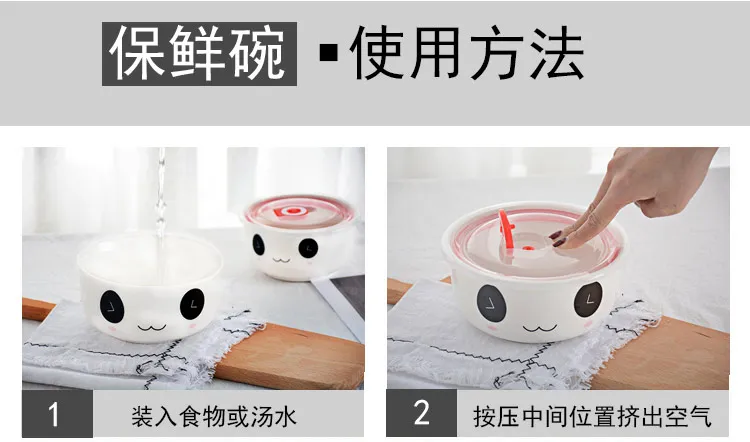 保鲜碗 ▪使用方法

1 装入食物或汤水

2 按压中间位置挤出空气