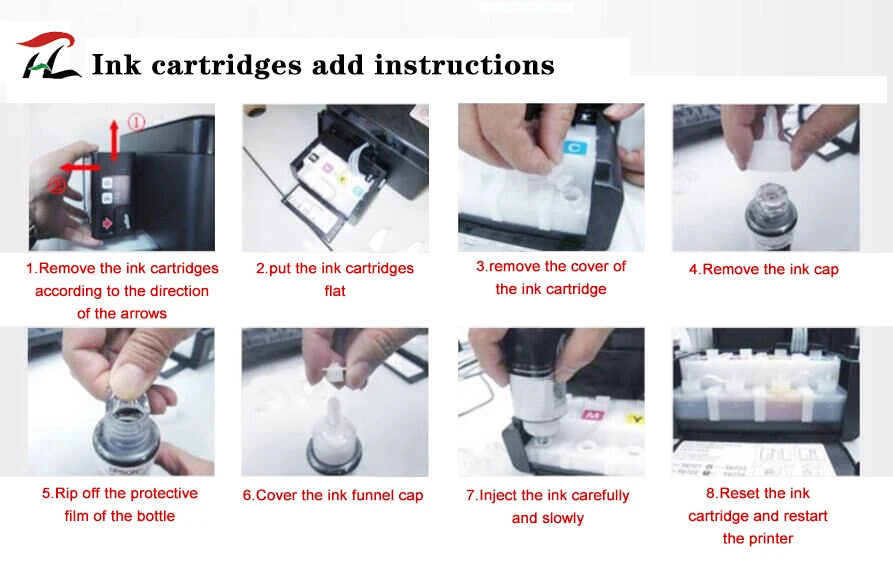 Ink cartridges add instructions

①
②

1.Remove the ink cartridges according to the direction of the arrows

2.put the ink cartridges flat

C

3.remove the cover of the ink cartridge

4.Remove the ink cap

5.Rip off the protective film of the bottle

6.Cover the ink funnel cap

M
Y

7.Inject the ink carefully and slowly

8.Reset the ink cartridge and restart the printer