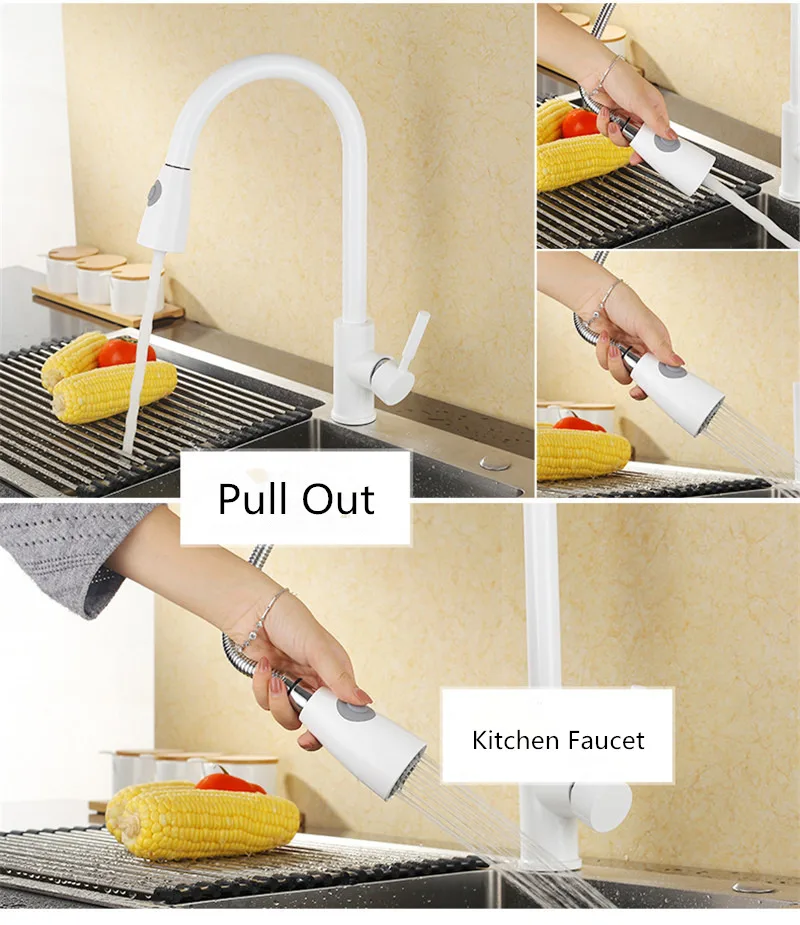 Pull Out

Kitchen Faucet