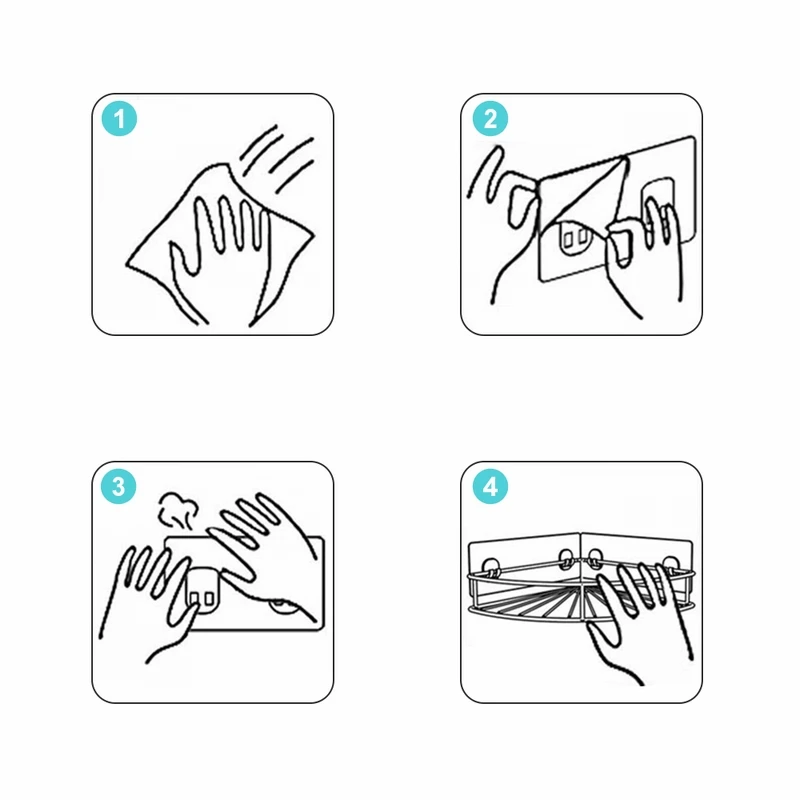 1

2

3

4