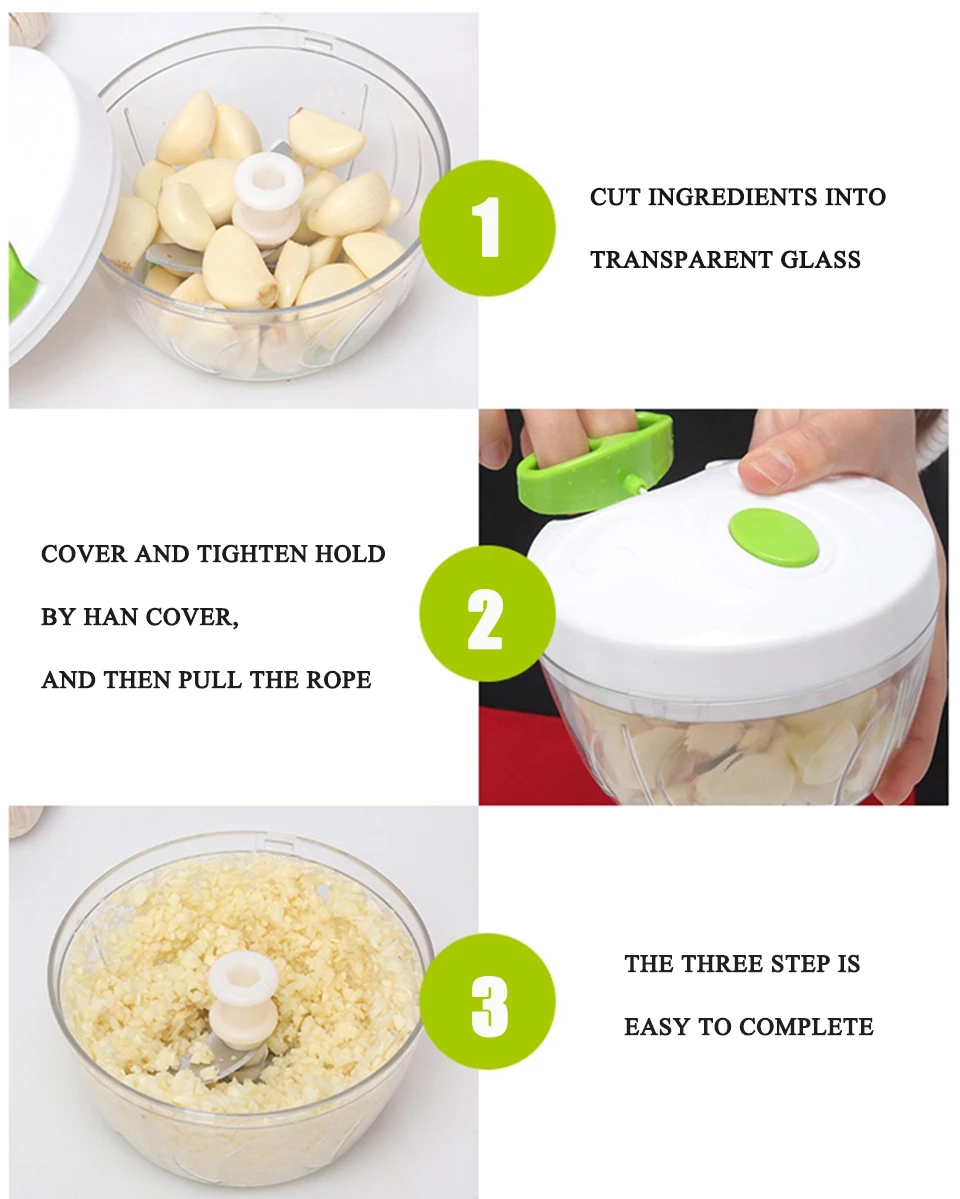 1

CUT INGREDIENTS INTO TRANSPARENT GLASS

COVER AND TIGHTEN HOLD BY HAN COVER, AND THEN PULL THE ROPE

2

3

THE THREE STEP IS EASY TO COMPLETE