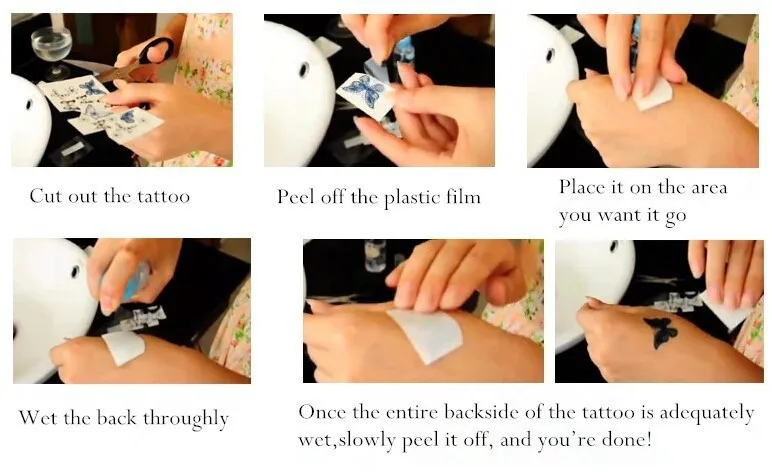 Cut out the tattoo

Peel off the plastic film

Place it on the area you want it go

Wet the back throughly

Once the entire backside of the tattoo is adequately wet,slowly peel it off, and you're done!