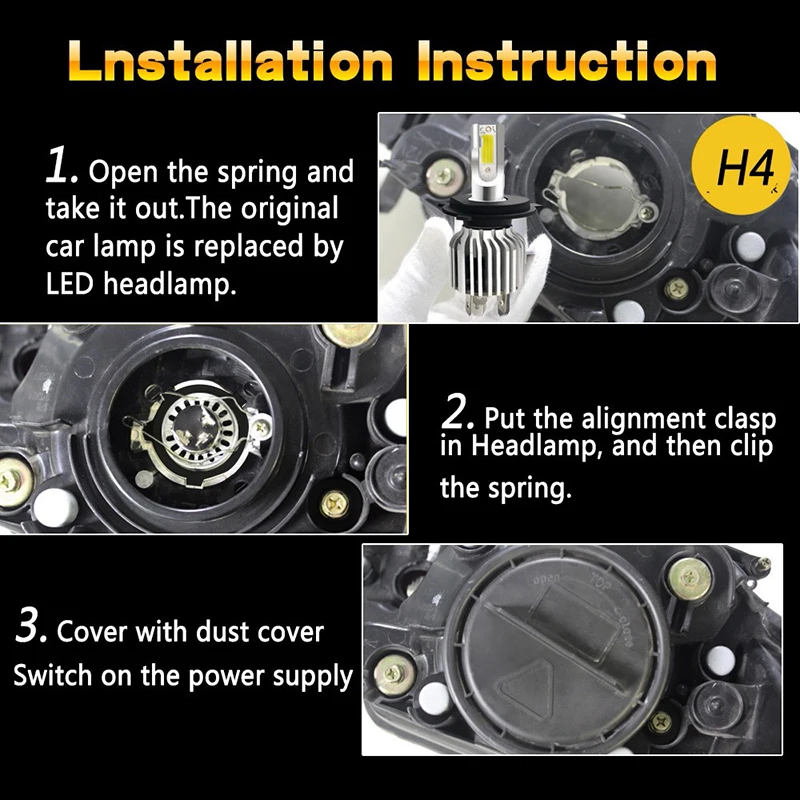 Lnstallation Instruction

1. Open the spring and take it out.The original car lamp is replaced by LED headlamp.

H4

2. Put the alignment clasp in Headlamp, and then clip the spring.

3. Cover with dust cover Switch on the power supply

open TOP close