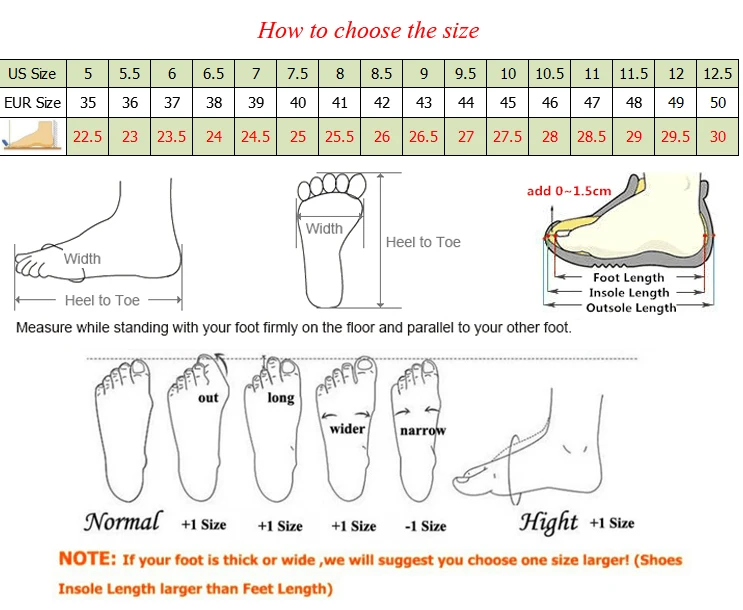 How to choose the size

| US Size | 5 | 5.5 | 6 | 6.5 | 7 | 7.5 | 8 | 8.5 | 9 | 9.5 | 10 | 10.5 | 11 | 11.5 | 12 | 12.5 |
|---|---|---|---|---|---|---|---|---|---|---|---|---|---|---|---|---|
| EUR Size | 35 | 36 | 37 | 38 | 39 | 40 | 41 | 42 | 43 | 44 | 45 | 46 | 47 | 48 | 49 | 50 |
| | 22.5 | 23 | 23.5 | 24 | 24.5 | 25 | 25.5 | 26 | 26.5 | 27 | 27.5 | 28 | 28.5 | 29 | 29.5 | 30 |

Width
Heel to Toe
Width
Heel to Toe
add 0~1.5cm
Foot Length
Insole Length
Outsole Length

Measure while standing with your foot firmly on the floor and parallel to your other foot.

out
long
wider
narrow
Normal
+1 Size
+1 Size
+1 Size
-1 Size
Hight
+1 Size

NOTE: If your foot is thick or wide ,we will suggest you choose one size larger! (Shoes Insole Length larger than Feet Length)