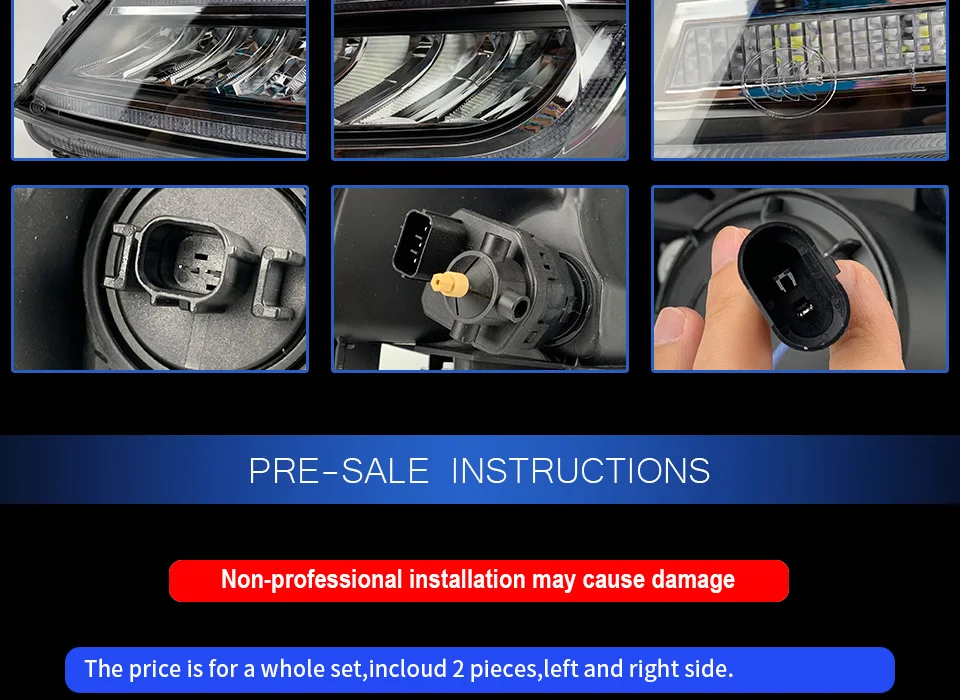 PRE-SALE INSTRUCTIONS

Non-professional installation may cause damage

The price is for a whole set,incloud 2 pieces,left and right side.