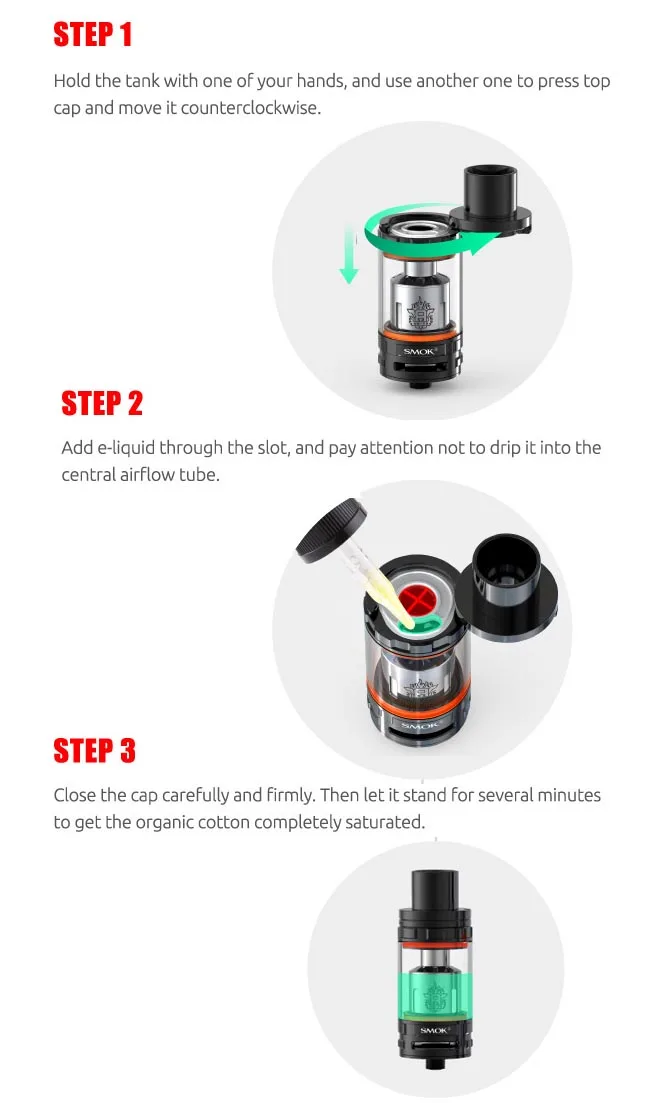 STEP 1

Hold the tank with one of your hands, and use another one to press top cap and move it counterclockwise.

SMOK

STEP 2

Add e-liquid through the slot, and pay attention not to drip it into the central airflow tube.

SMOK

STEP 3

Close the cap carefully and firmly. Then let it stand for several minutes to get the organic cotton completely saturated.

SMOK