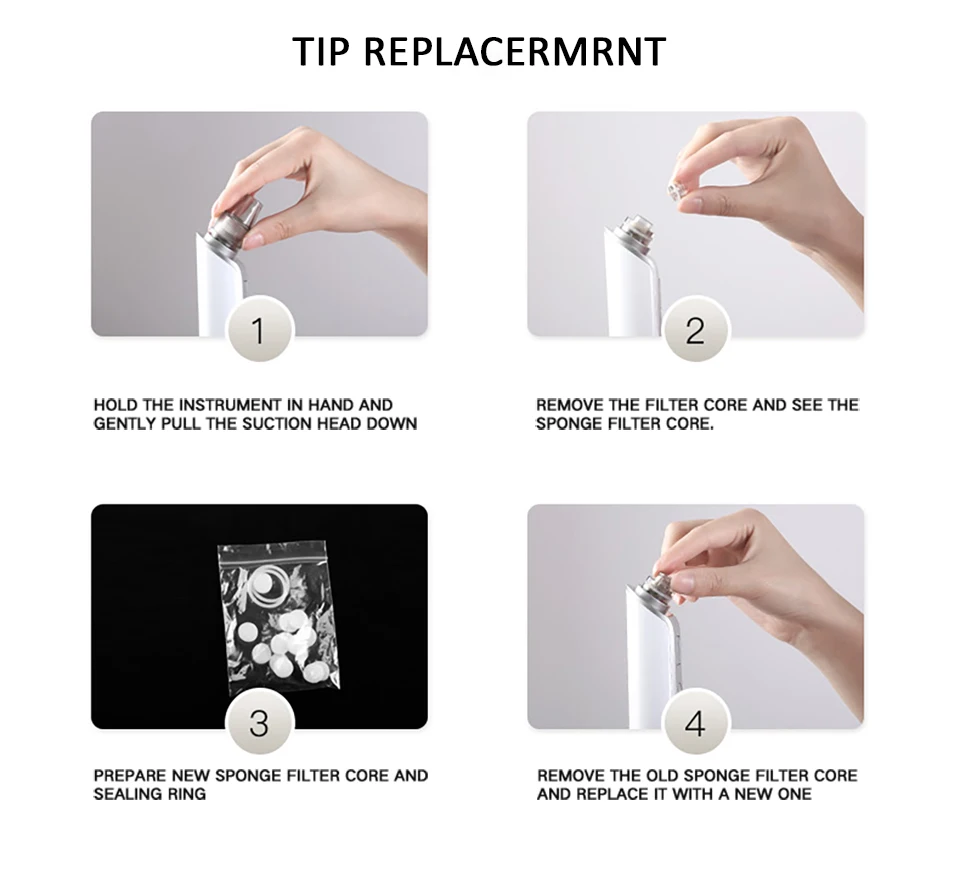 TIP REPLACERMRNT

1

HOLD THE INSTRUMENT IN HAND AND GENTLY PULL THE SUCTION HEAD DOWN

2

REMOVE THE FILTER CORE AND SEE THE SPONGE FILTER CORE.

3

PREPARE NEW SPONGE FILTER CORE AND SEALING RING

4

REMOVE THE OLD SPONGE FILTER CORE AND REPLACE IT WITH A NEW ONE