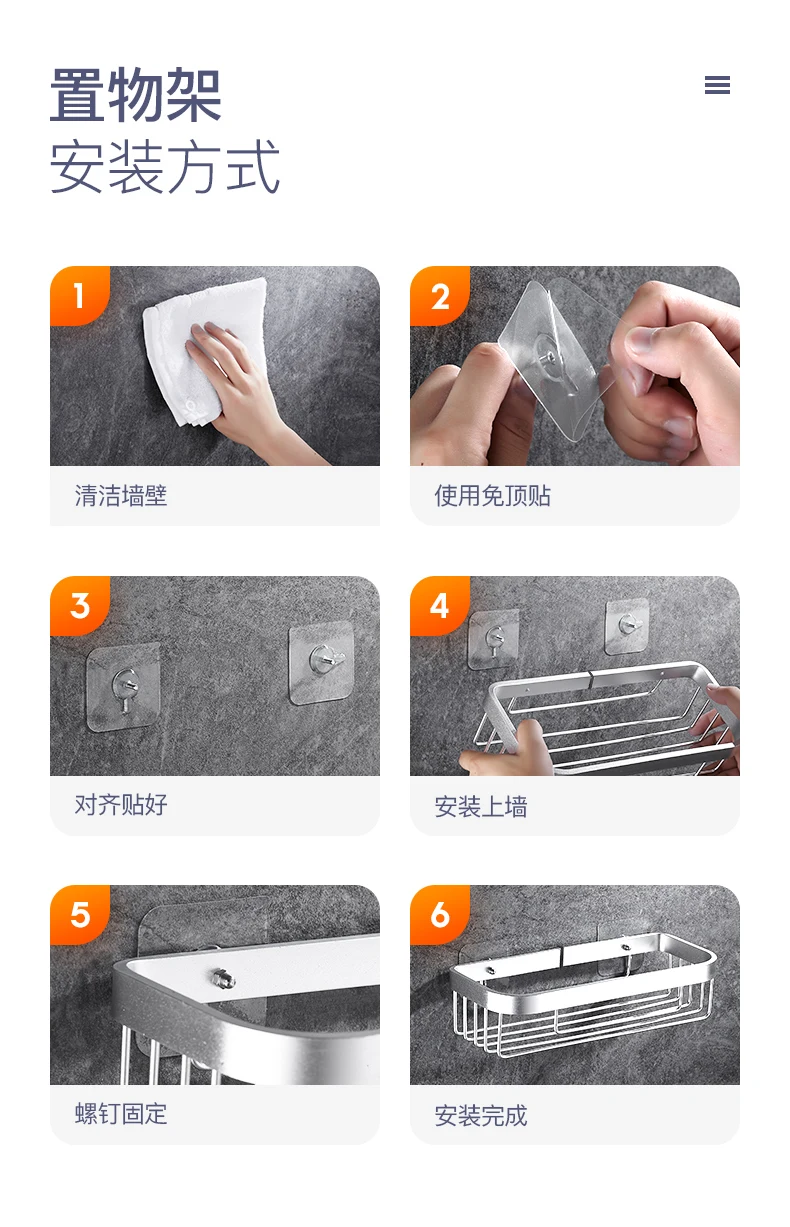 置物架
安装方式

1
清洁墙壁

2
使用免顶贴

3
对齐贴好

4
安装上墙

5
螺钉固定

6
安装完成