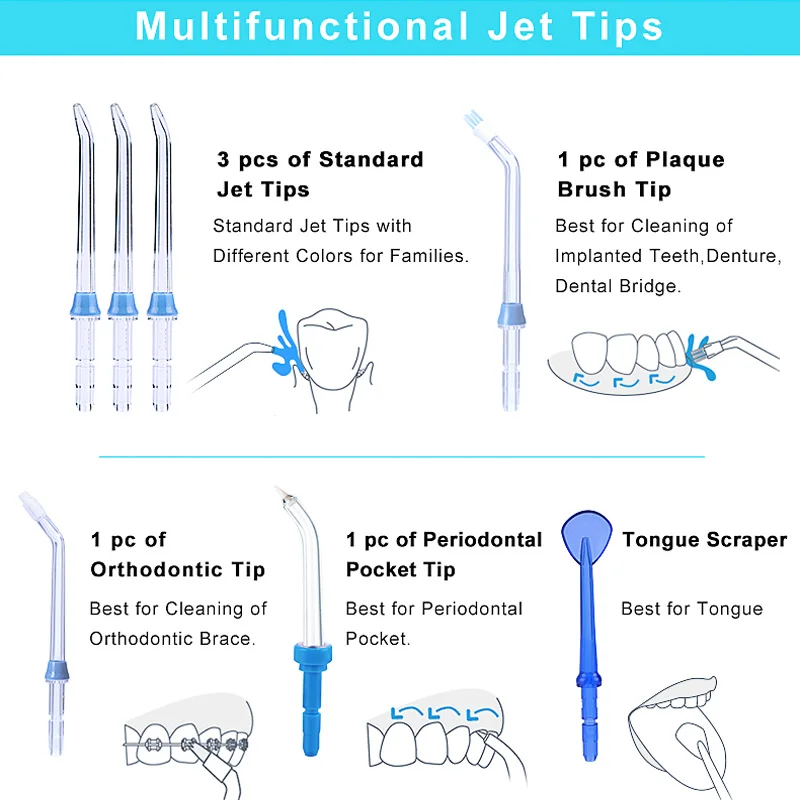 Multifunctional Jet Tips

3 pcs of Standard Jet Tips

Standard Jet Tips with Different Colors for Families.

1 pc of Plaque Brush Tip

Best for Cleaning of Implanted Teeth,Denture, Dental Bridge.

1 pc of Orthodontic Tip

Best for Cleaning of Orthodontic Brace.

1 pc of Periodontal Pocket Tip

Best for Periodontal Pocket.

Tongue Scraper

Best for Tongue