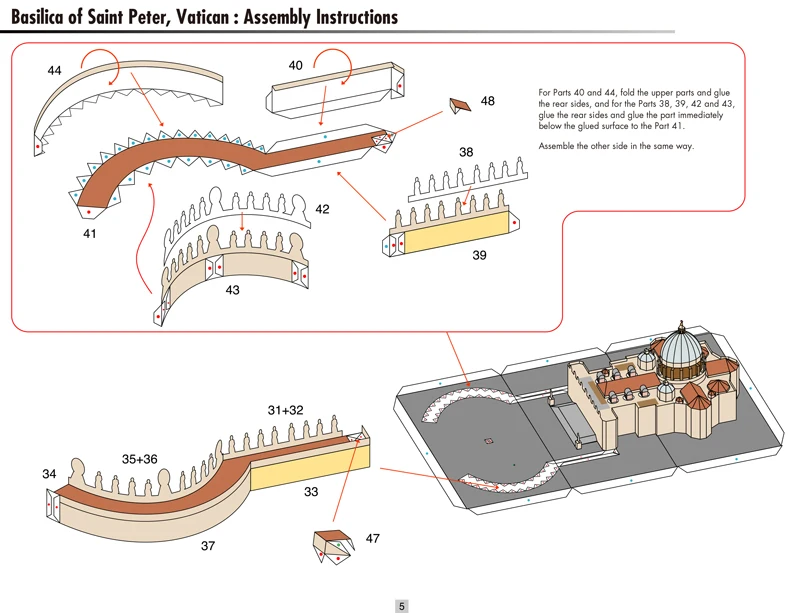 Basilica of Saint Peter, Vatican : Assembly Instructions

44

40

48

For Parts 40 and 44, fold the upper parts and glue the rear sides, and for the Parts 38, 39, 42 and 43, glue the rear sides and glue the part immediately below the glued surface to the Part 41.

Assemble the other side in the same way.

38

42

41

39

43

31+32

35+36

34

33

37

47

5