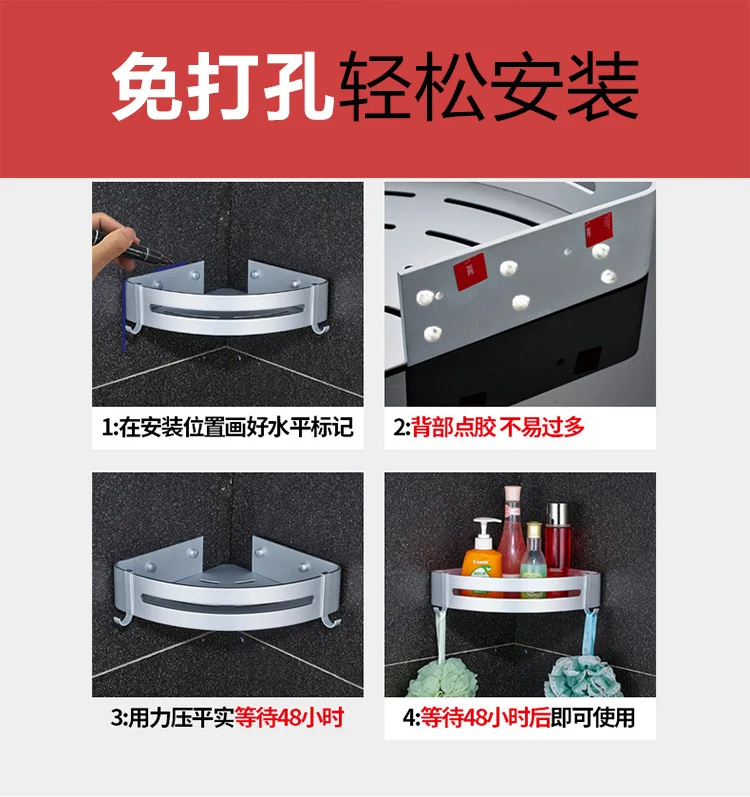 免打孔轻松安装

1:在安装位置画好水平标记

2:背部点胶 不易过多

3:用力压平实等待48小时

4:等待48小时后即可使用