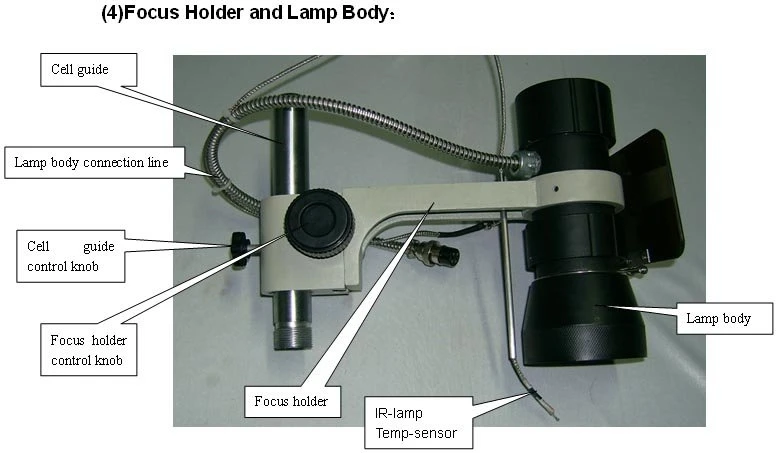 (4)Focus Holder and Lamp Body：

Cell guide

Lamp body connection line

Cell guide control knob

Focus holder control knob

Focus holder

IR-lamp Temp-sensor

Lamp body