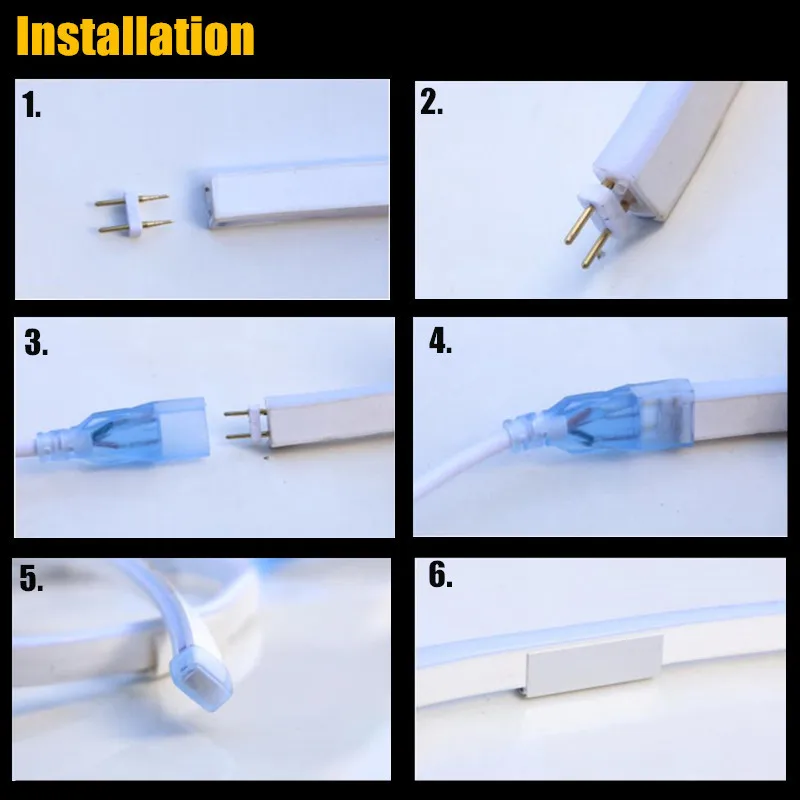 Installation

1.

2.

3.

4.

5.

6.