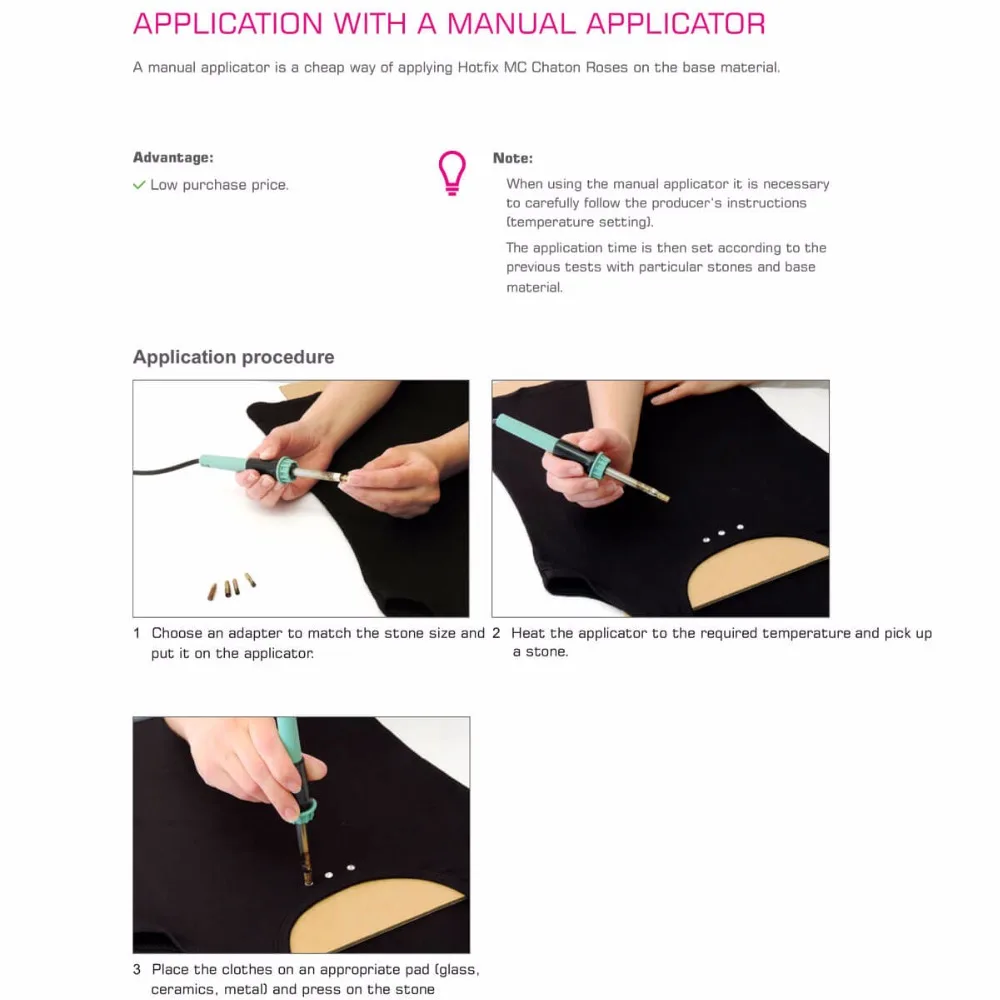 APPLICATION WITH A MANUAL APPLICATOR

A manual applicator is a cheap way of applying Hotfix MC Chaton Roses on the base material.

Advantage:
✓ Low purchase price.

Note:
When using the manual applicator it is necessary to carefully follow the producer's instructions (temperature setting).
The application time is then set according to the previous tests with particular stones and base material.

Application procedure

1 Choose an adapter to match the stone size and put it on the applicator.

2 Heat the applicator to the required temperature and pick up a stone.

3 Place the clothes on an appropriate pad (glass, ceramics, metal) and press on the stone