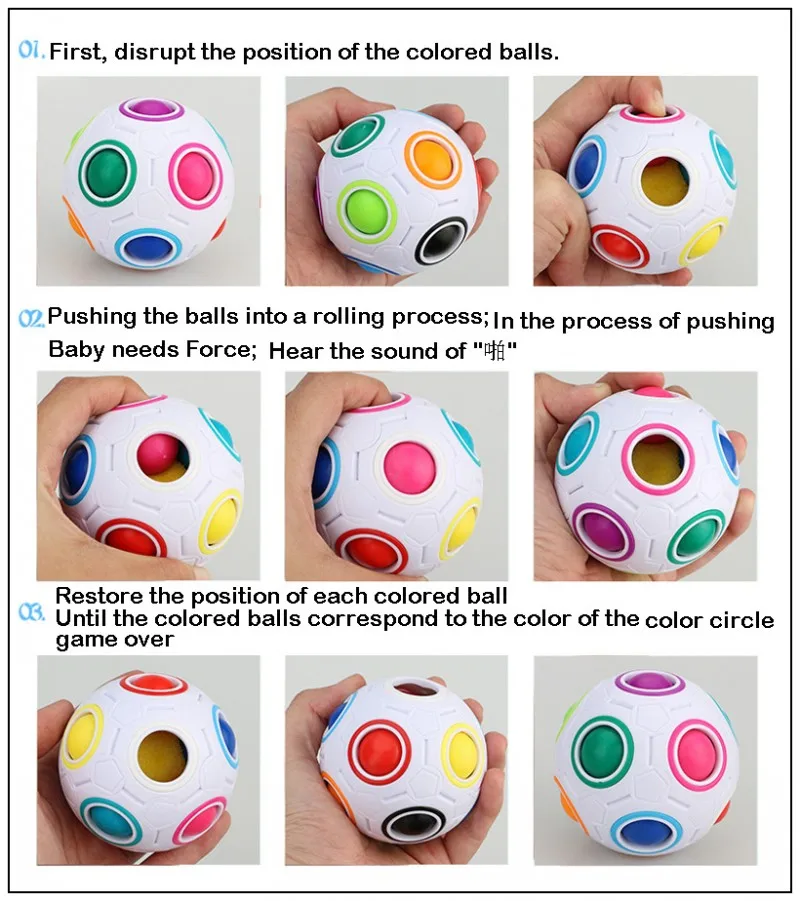 01. First, disrupt the position of the colored balls.

02. Pushing the balls into a rolling process; In the process of pushing Baby needs Force; Hear the sound of "啪"

03. Restore the position of each colored ball
Until the colored balls correspond to the color of the color circle
game over