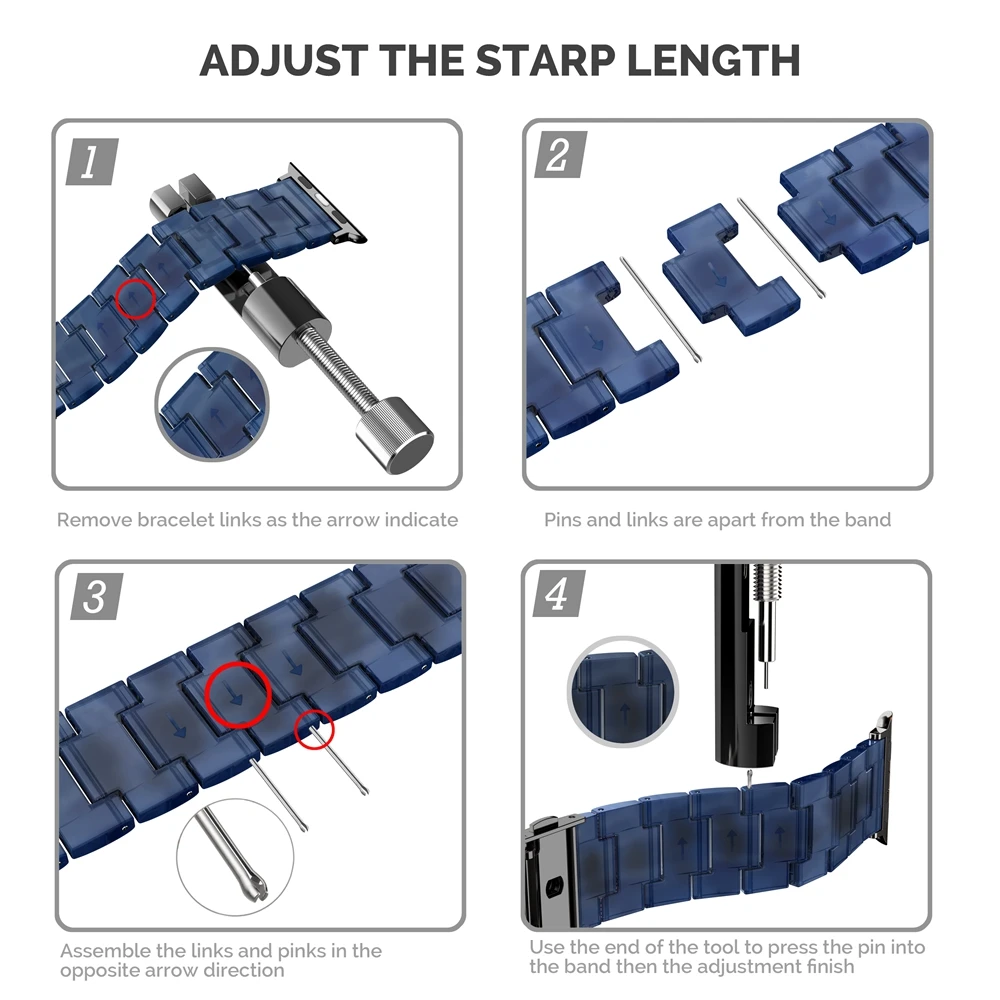 ADJUST THE STARP LENGTH

1

Remove bracelet links as the arrow indicate

2

Pins and links are apart from the band

3

Assemble the links and pinks in the opposite arrow direction

4

Use the end of the tool to press the pin into the band then the adjustment finish