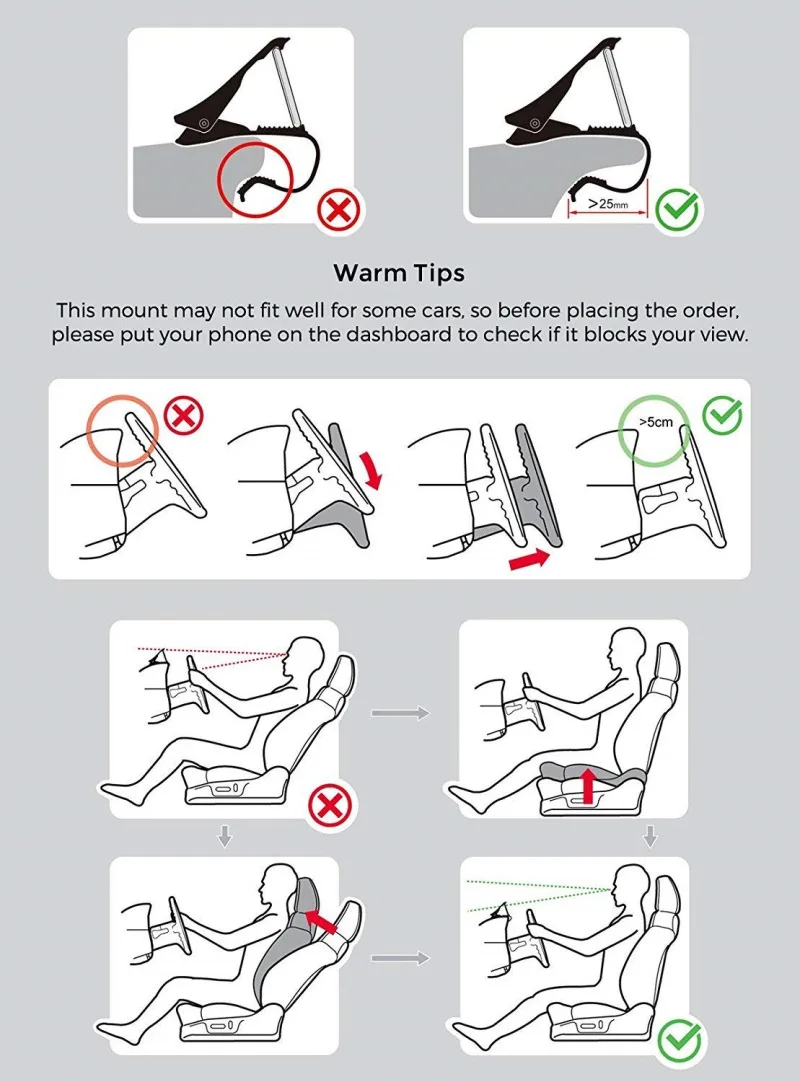 >25mm

Warm Tips

This mount may not fit well for some cars, so before placing the order, please put your phone on the dashboard to check if it blocks your view.

>5cm