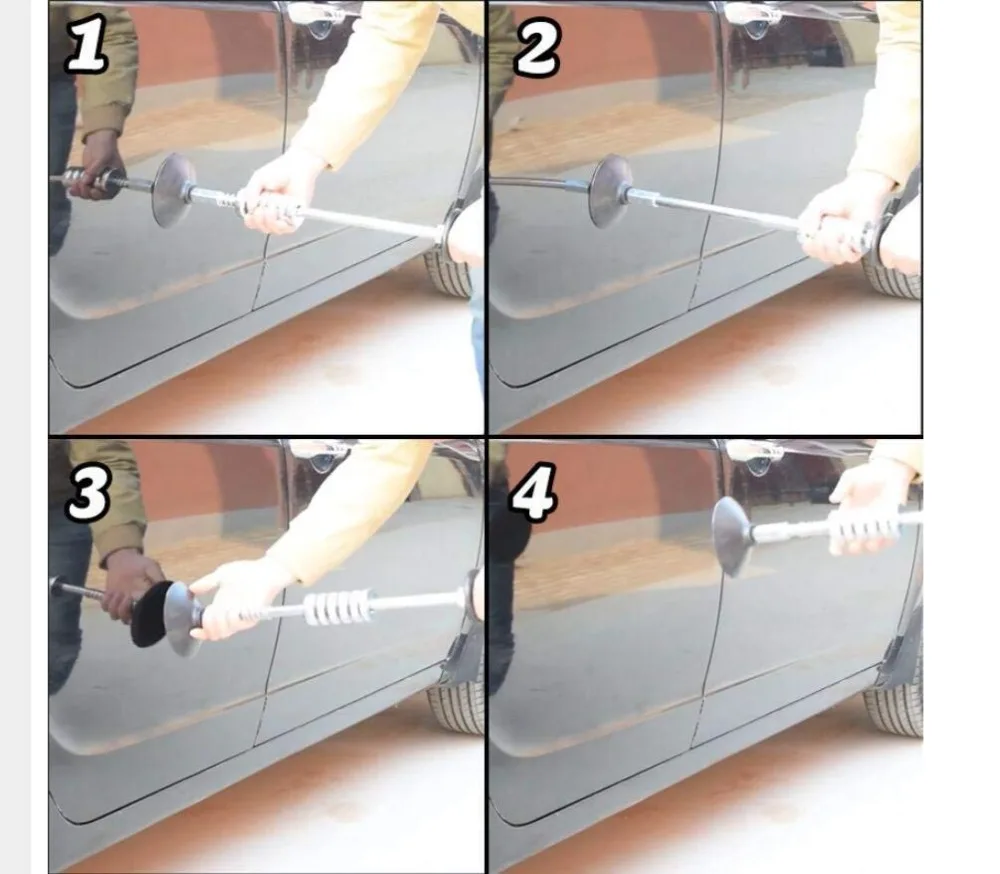 1
2
3
4