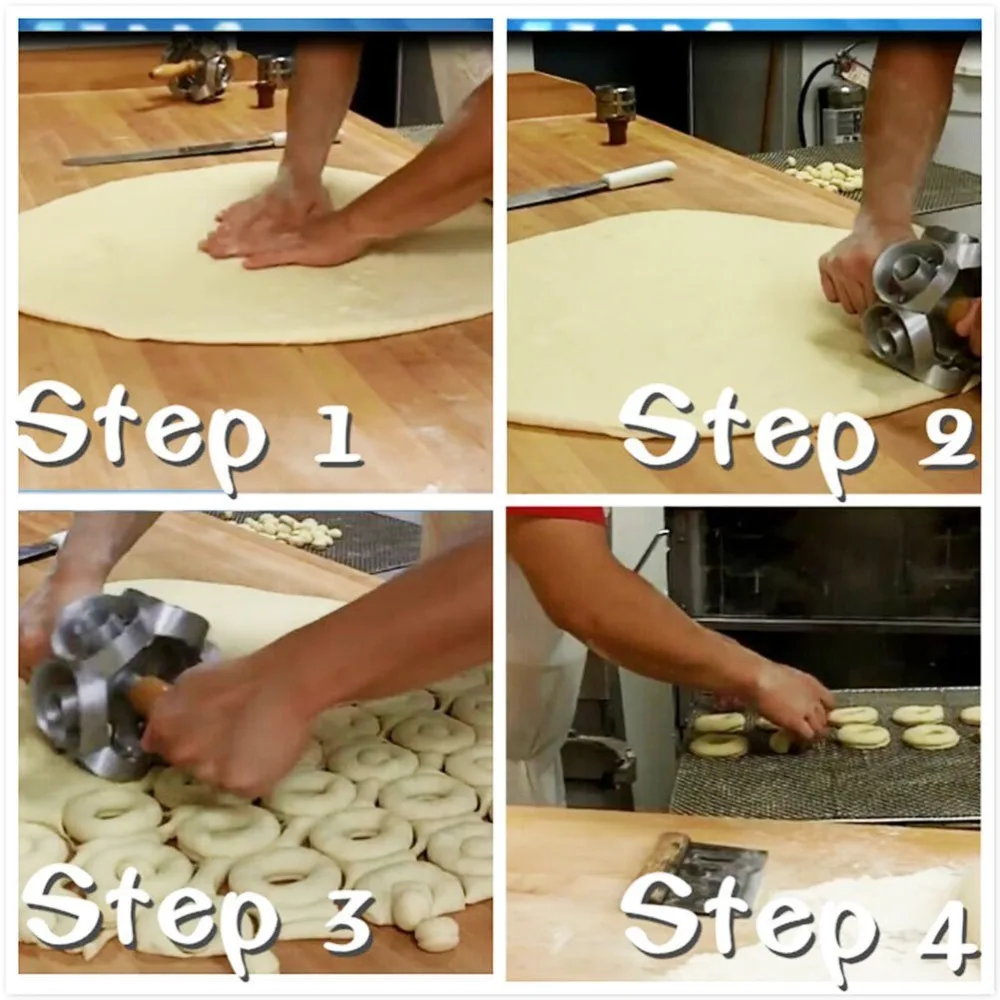 Step 1

Step 2

Step 3

Step 4