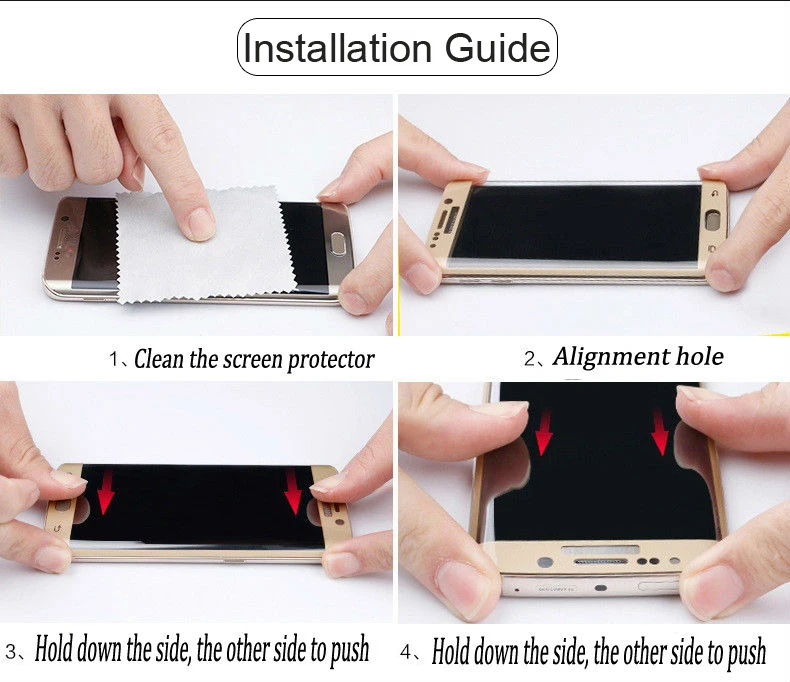 Installation Guide

1、Clean the screen protector

2、Alignment hole

3、Hold down the side, the other side to push

4、Hold down the side, the other side to push