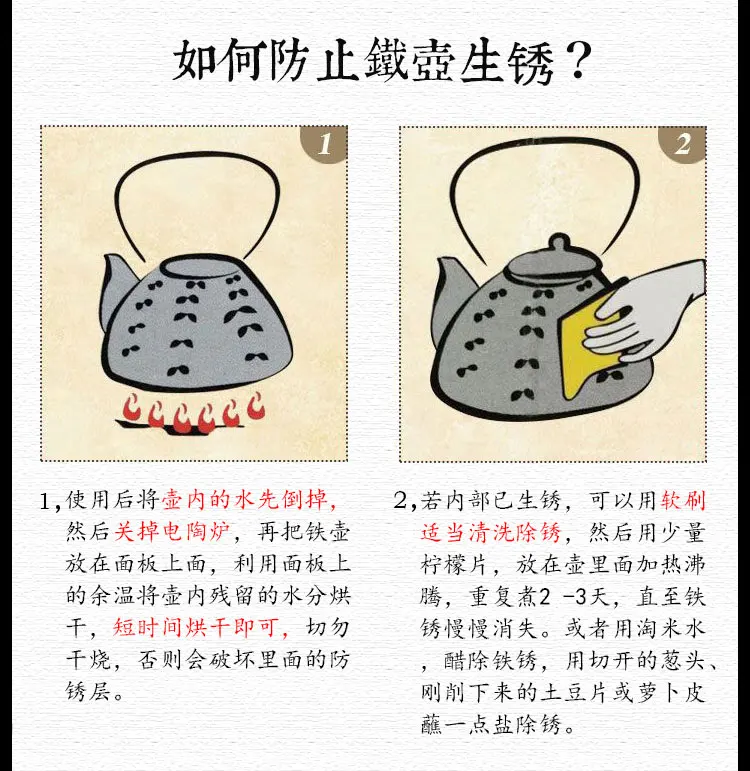 如何防止鐵壺生锈？

1

2

1，使用后将壶内的水先倒掉，然后关掉电陶炉，再把铁壶放在面板上面，利用面板上的余温将壶内残留的水分烘干，短时间烘干即可，切勿干烧，否则会破坏里面的防锈层。

2，若内部已生锈，可以用软刷适当清洗除锈，然后用少量柠檬片，放在壶里面加热沸腾，重复煮2 -3天，直至铁锈慢慢消失。或者用淘米水，醋除铁锈，用切开的葱头、刚削下来的土豆片或萝卜皮蘸一点盐除锈。