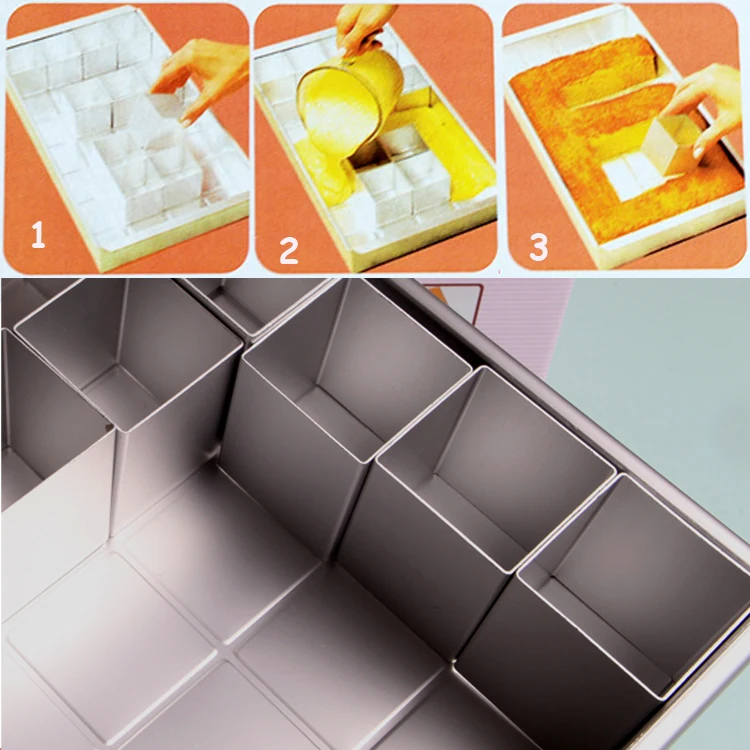 1

2

3