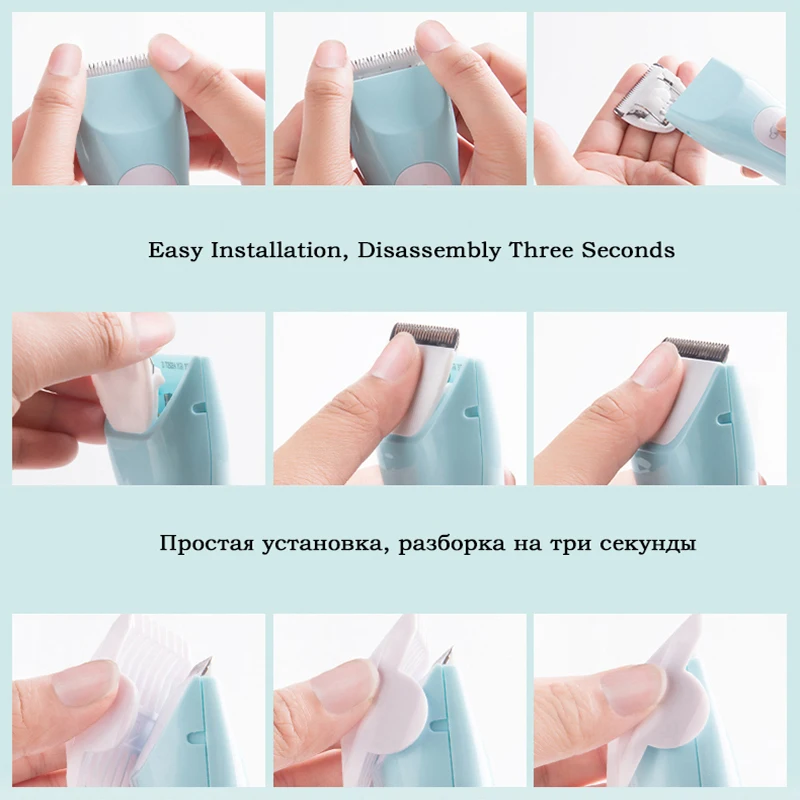 Easy Installation, Disassembly Three Seconds

Простая установка, разборка на три секунды