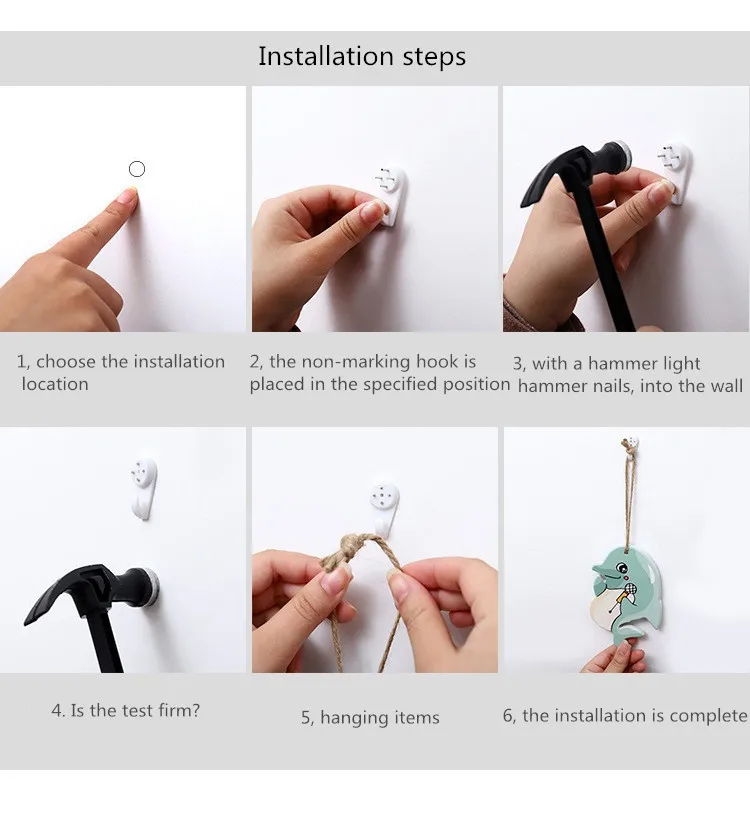 Installation steps

1, choose the installation location

2, the non-marking hook is placed in the specified position

3, with a hammer light hammer nails, into the wall

4. Is the test firm?

5, hanging items

6, the installation is complete