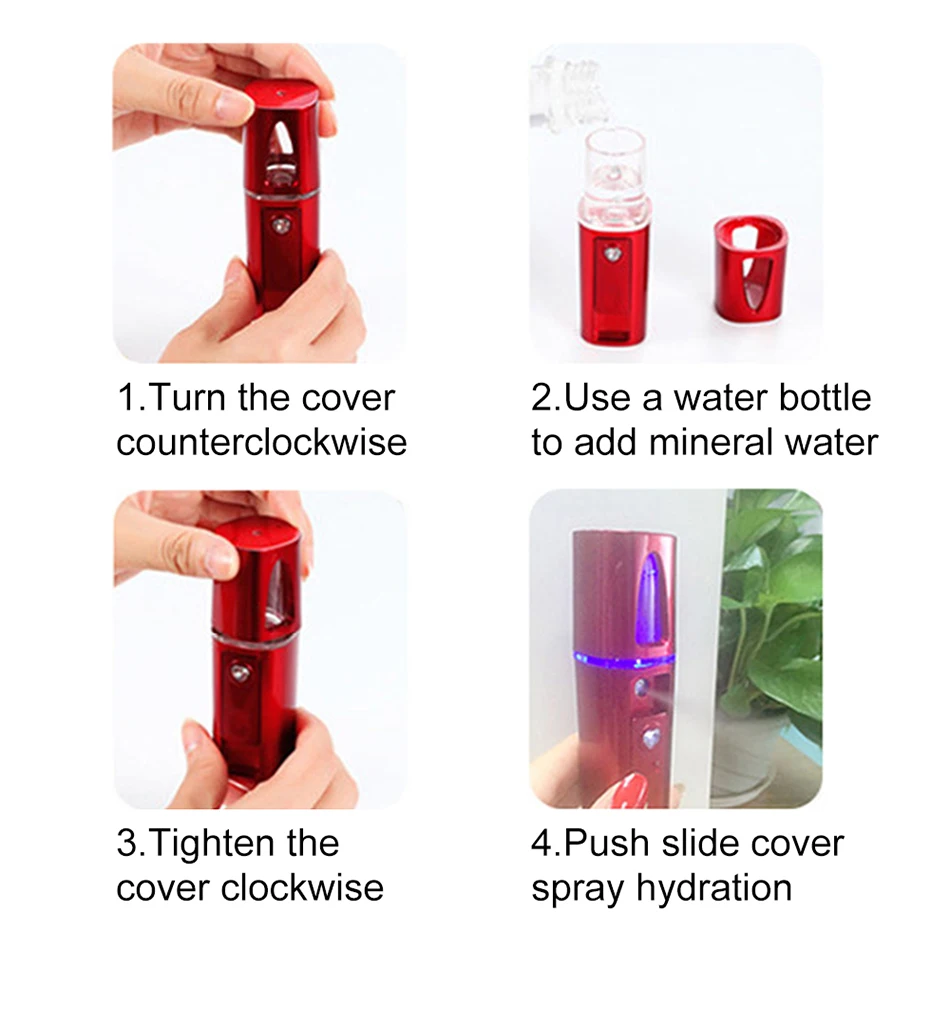 1.Turn the cover counterclockwise

2.Use a water bottle to add mineral water

3.Tighten the cover clockwise

4.Push slide cover spray hydration