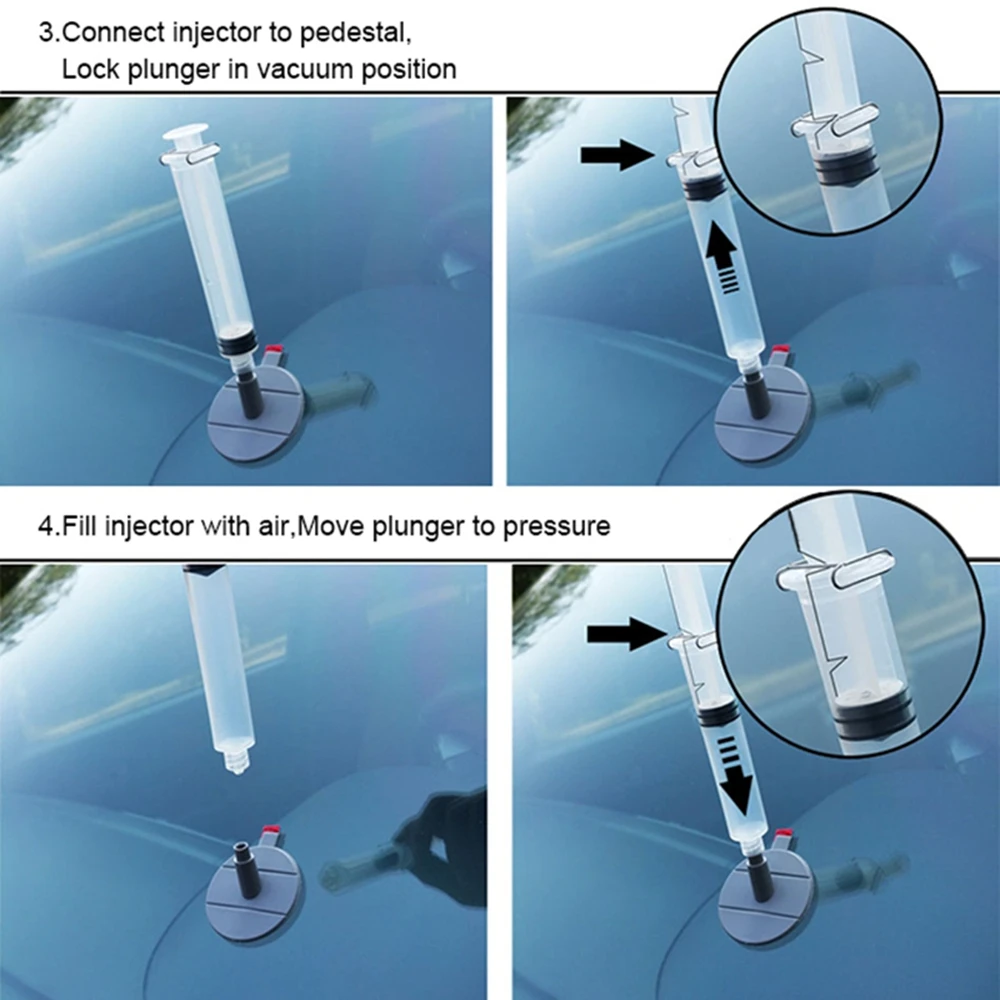 3.Connect injector to pedestal,
Lock plunger in vacuum position

4.Fill injector with air,Move plunger to pressure