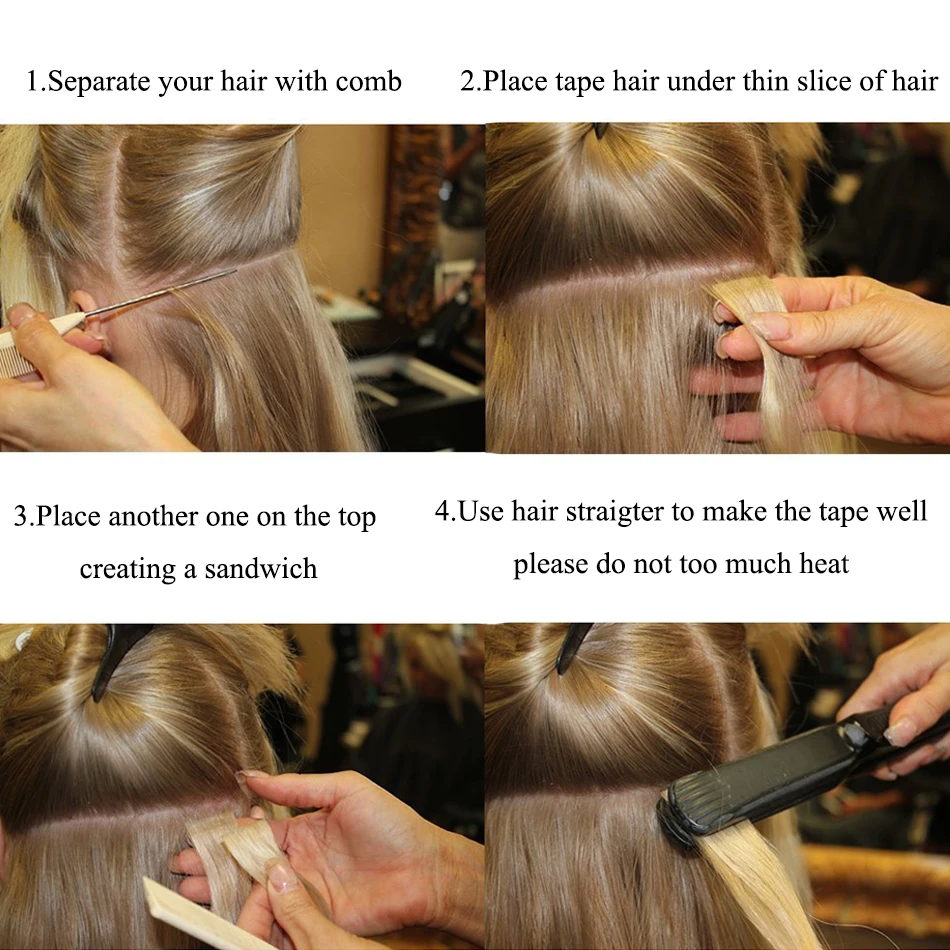 1.Separate your hair with comb

2.Place tape hair under thin slice of hair

3.Place another one on the top creating a sandwich

4.Use hair straigter to make the tape well please do not too much heat