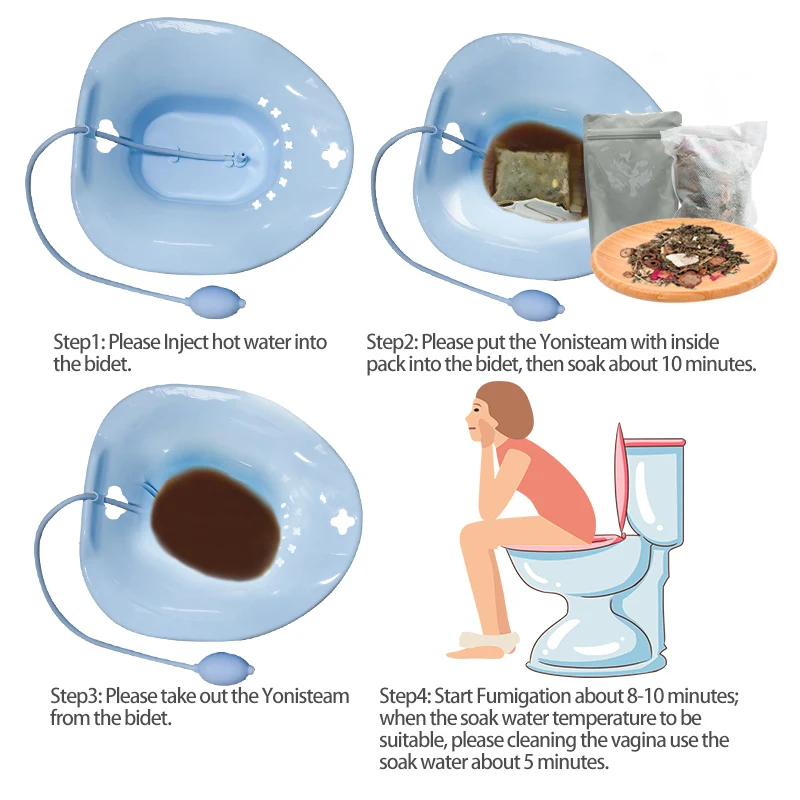 Step1: Please Inject hot water into the bidet.

Step2: Please put the Yonisteam with inside pack into the bidet, then soak about 10 minutes.

Step3: Please take out the Yonisteam from the bidet.

Step4: Start Fumigation about 8-10 minutes; when the soak water temperature to be suitable, please cleaning the vagina use the soak water about 5 minutes.