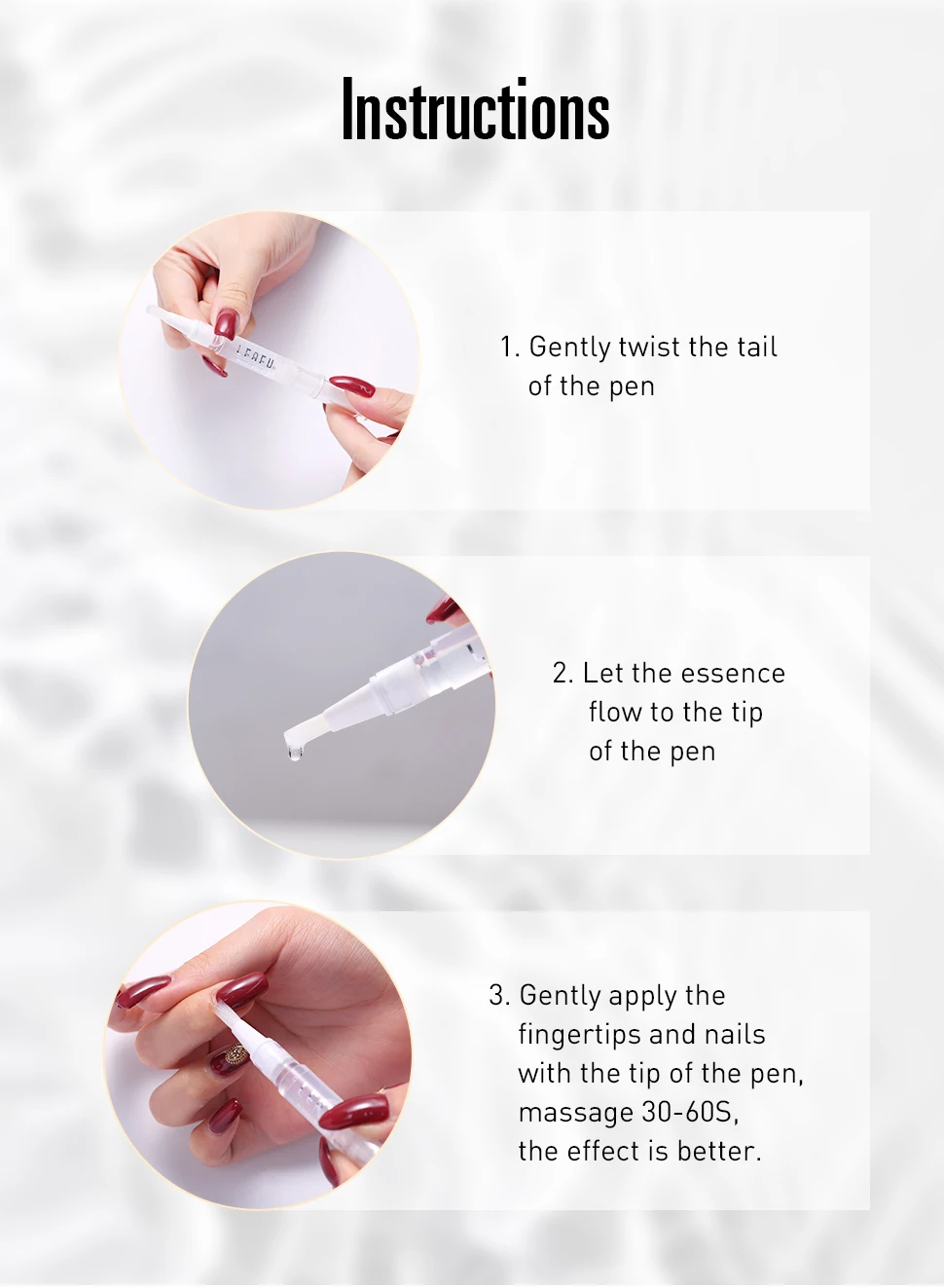 Instructions

LEAFU

1. Gently twist the tail of the pen

2. Let the essence flow to the tip of the pen

3. Gently apply the fingertips and nails with the tip of the pen, massage 30-60S, the effect is better.