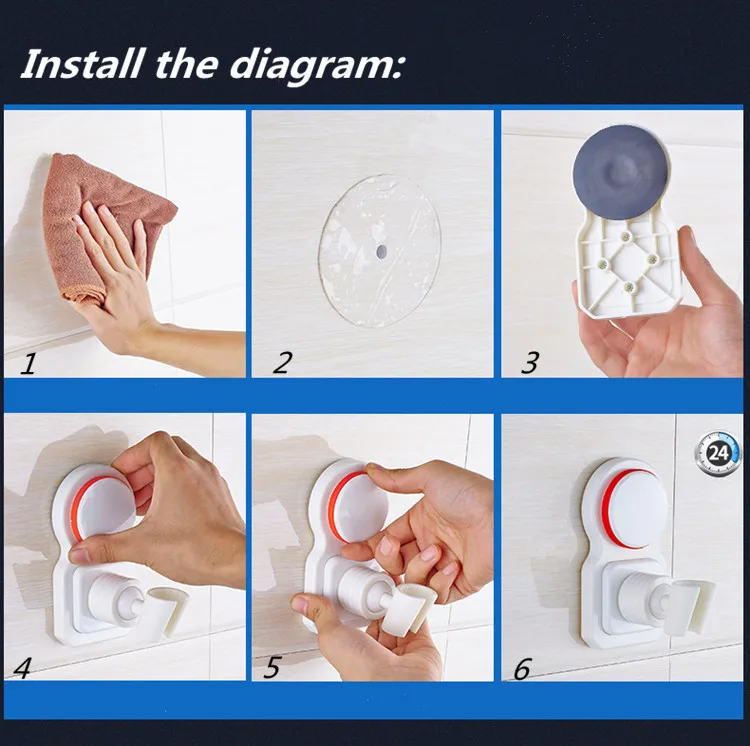 Install the diagram:

1

2

3

4

5

24

6