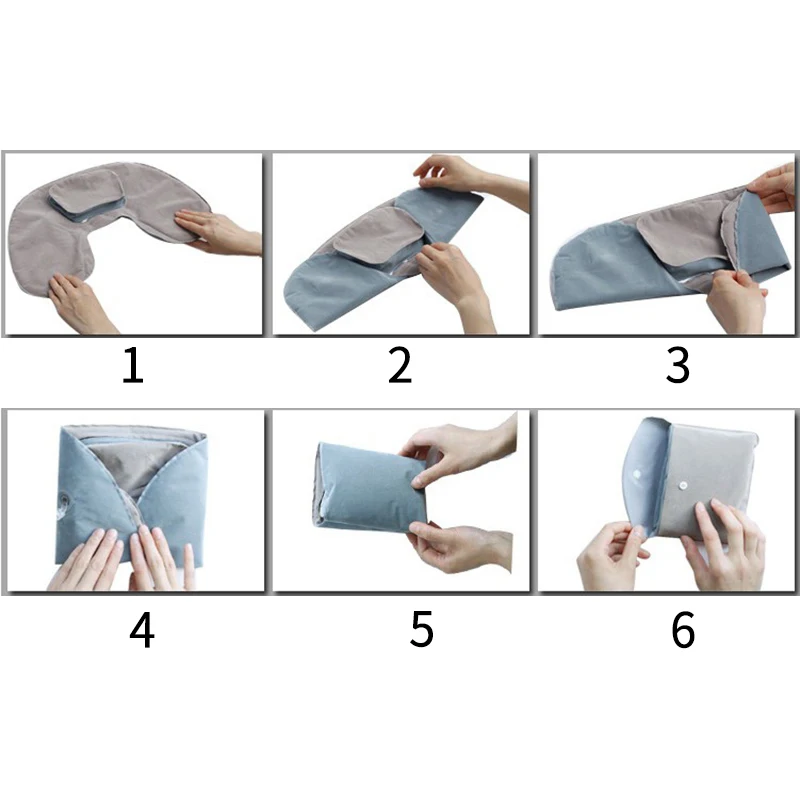 1

2

3

4

5

6