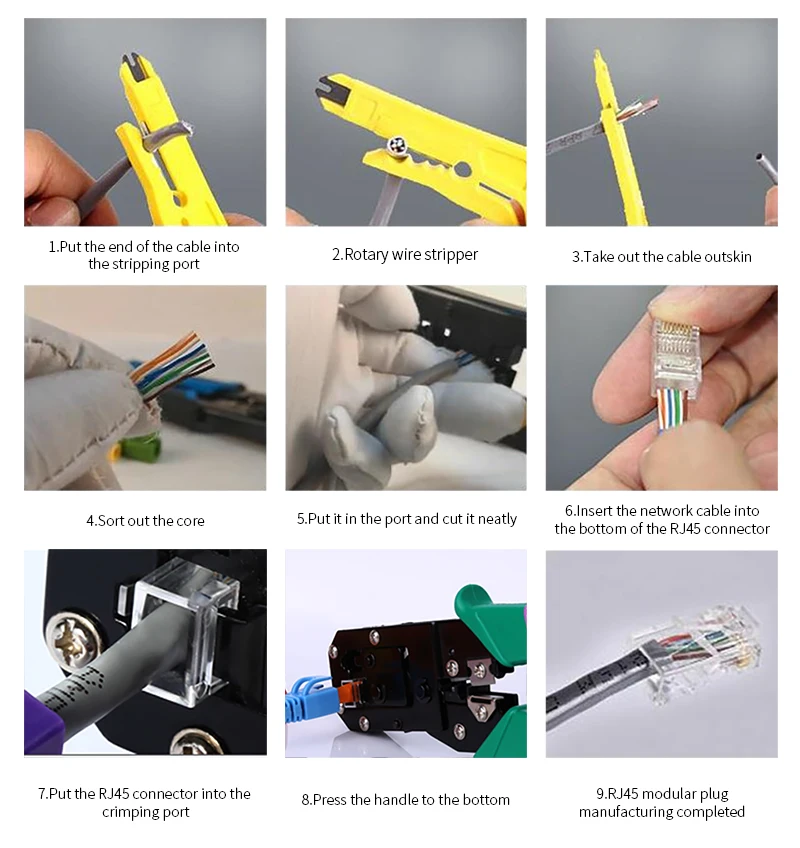 1.Put the end of the cable into the stripping port

2.Rotary wire stripper

3.Take out the cable outskin

4.Sort out the core

5.Put it in the port and cut it neatly

6.Insert the network cable into the bottom of the RJ45 connector

7.Put the RJ45 connector into the crimping port

8.Press the handle to the bottom

9.RJ45 modular plug manufacturing completed