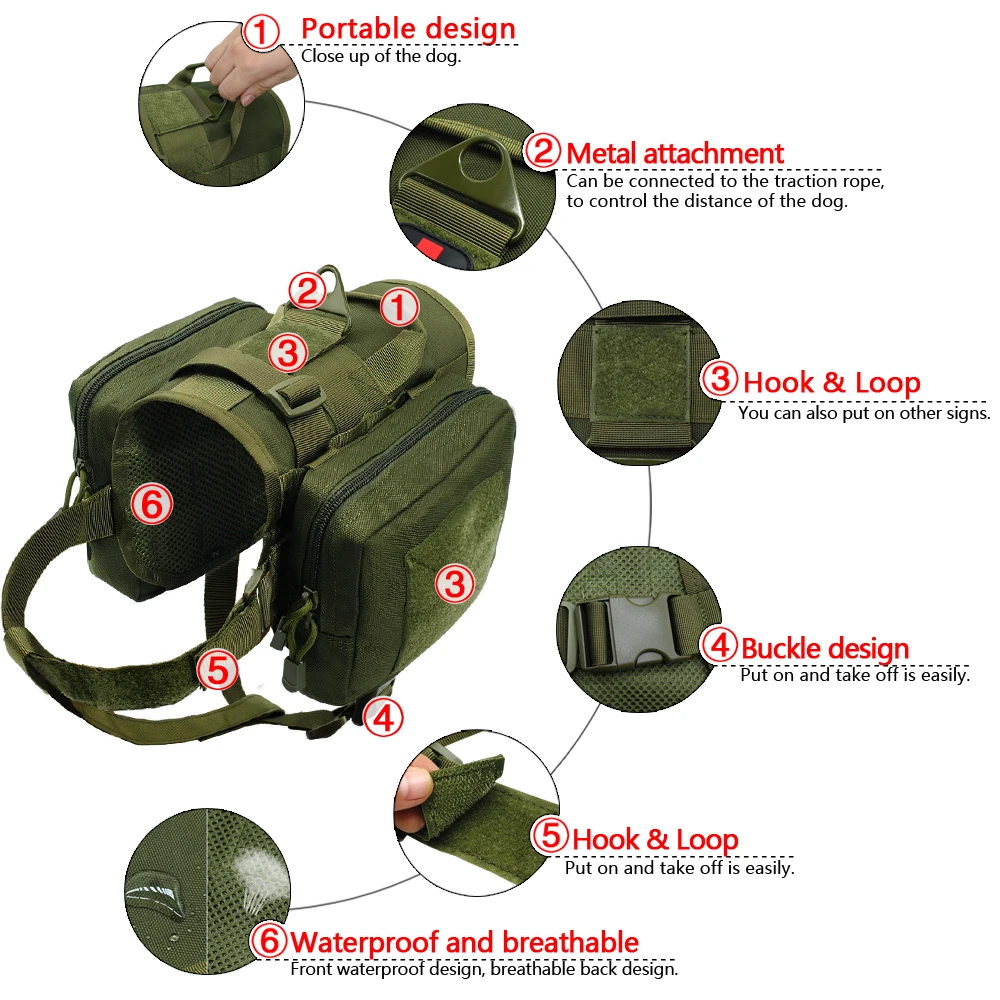 ① Portable design
Close up of the dog.

② Metal attachment
Can be connected to the traction rope, to control the distance of the dog.

③ Hook & Loop
You can also put on other signs.

④ Buckle design
Put on and take off is easily.

⑤ Hook & Loop
Put on and take off is easily.

⑥ Waterproof and breathable
Front waterproof design, breathable back design.

②
①
③
⑥
③
⑤
④