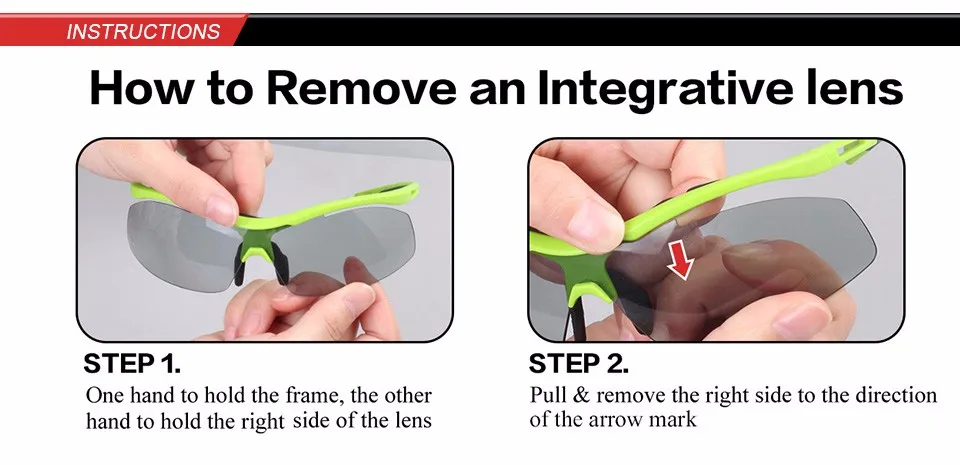 INSTRUCTIONS

How to Remove an Integrative lens

STEP 1.
One hand to hold the frame, the other hand to hold the right side of the lens

STEP 2.
Pull & remove the right side to the direction of the arrow mark