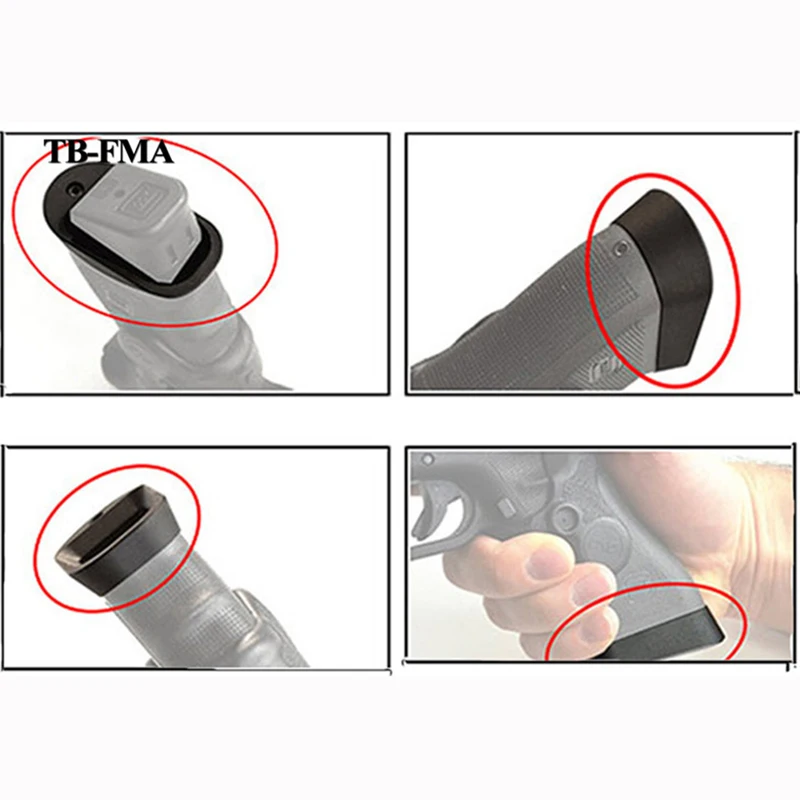 TB-FMA