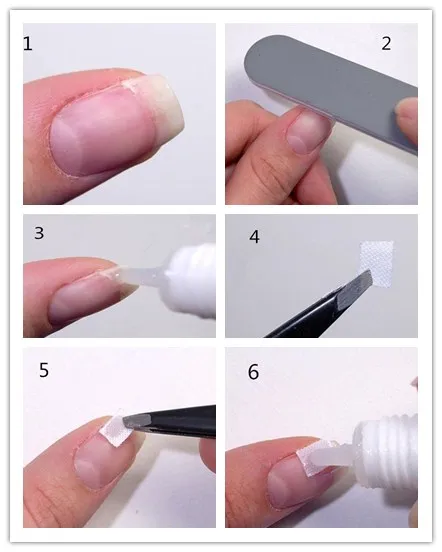 1

2

3

4

5

6