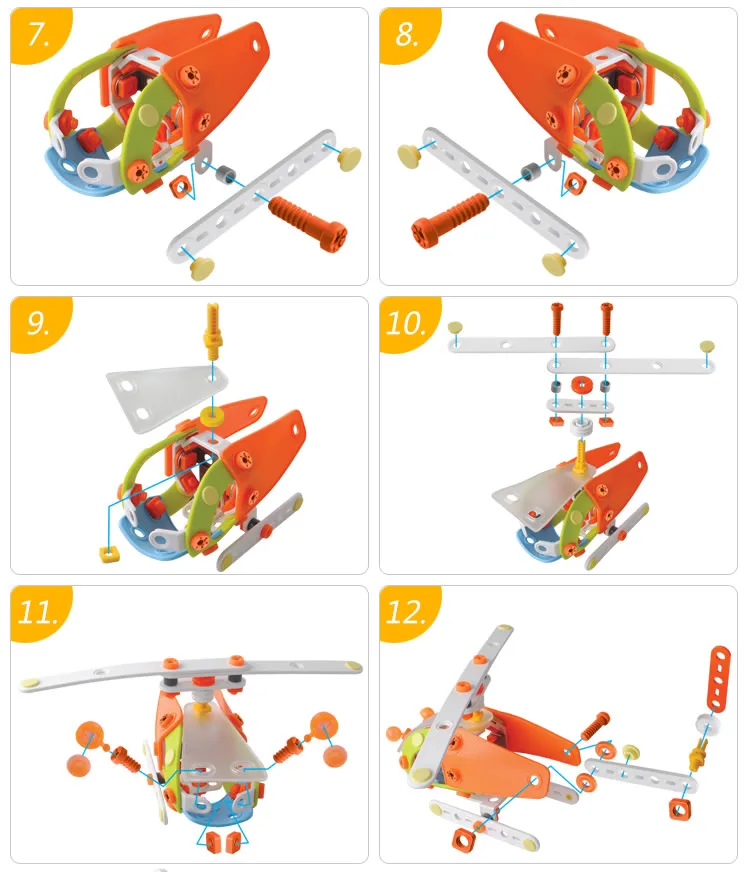 7.

8.

9.

10.

11.

12.