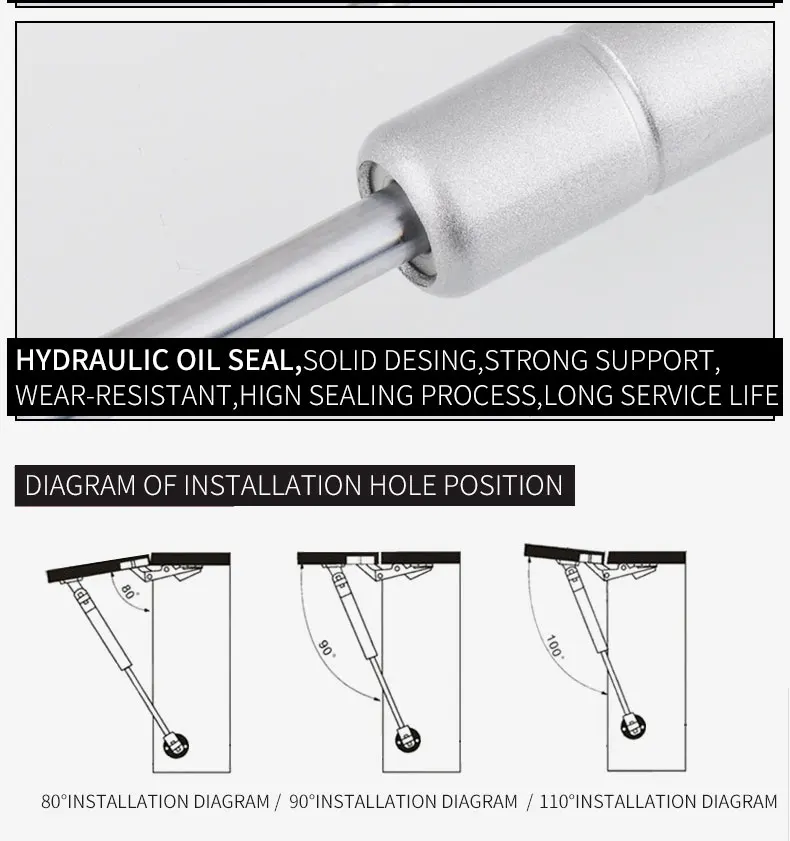 HYDRAULIC OIL SEAL,SOLID DESING,STRONG SUPPORT, WEAR-RESISTANT,HIGN SEALING PROCESS,LONG SERVICE LIFE

DIAGRAM OF INSTALLATION HOLE POSITION

80°

90°

100°

80°INSTALLATION DIAGRAM / 90°INSTALLATION DIAGRAM / 110°INSTALLATION DIAGRAM