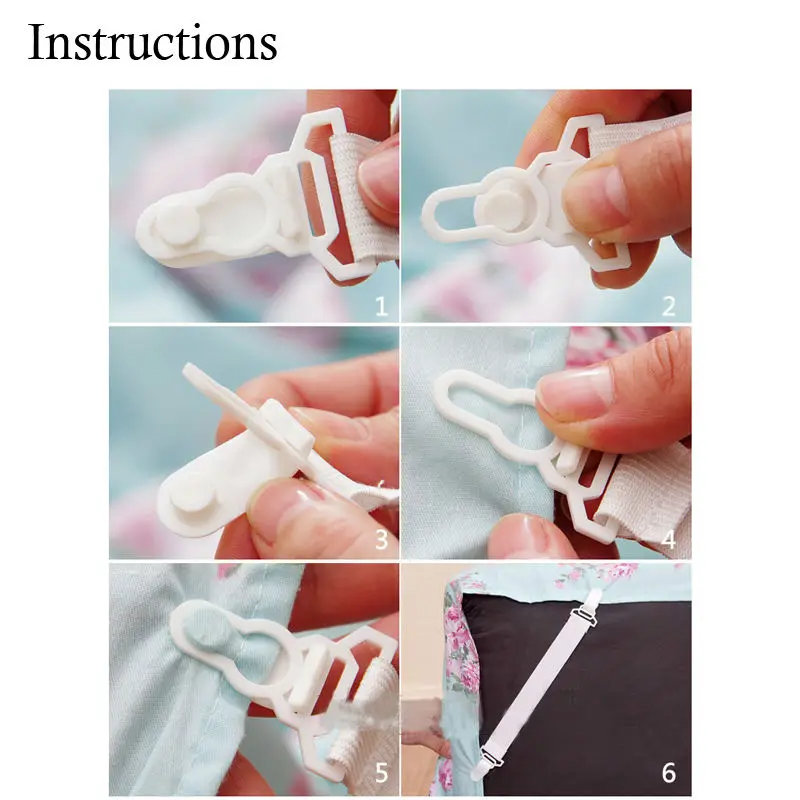 Instructions

1

2

3

4

5

6